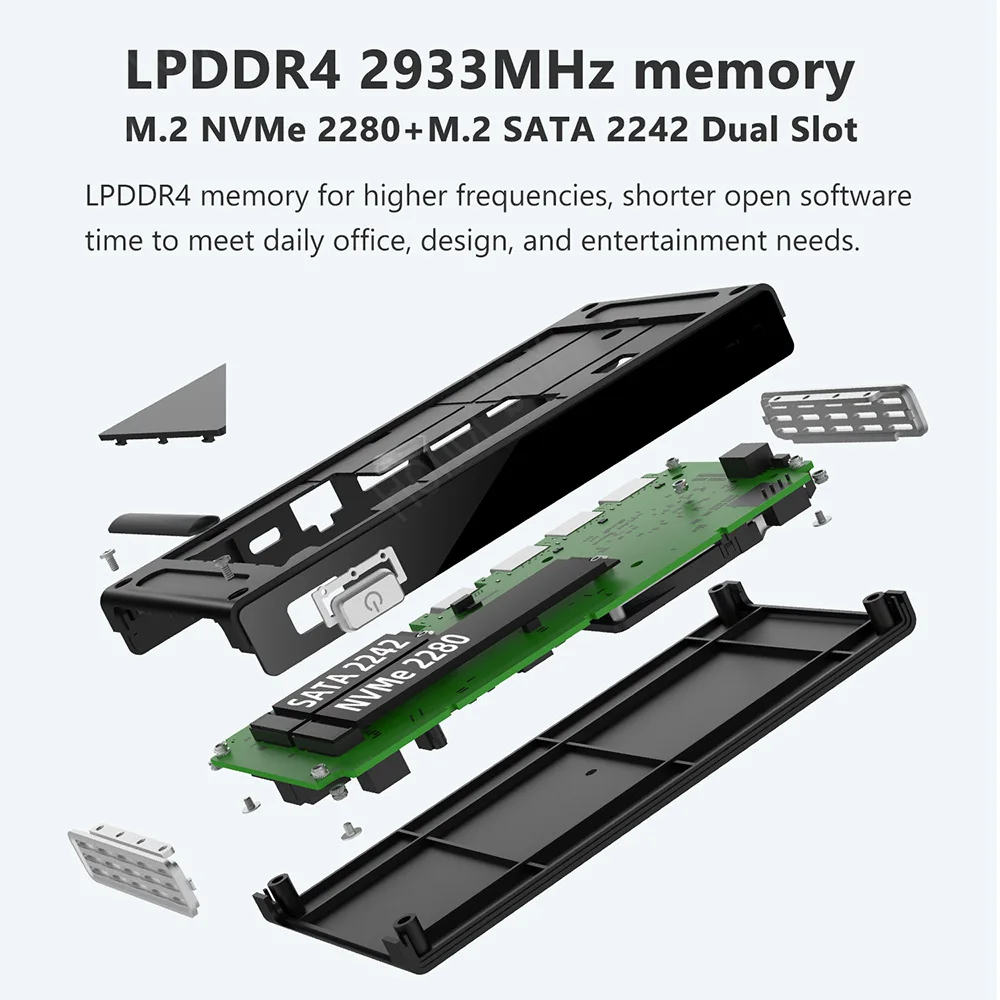 LPDDR4 2933MHz memory
M.2 NVMe 2280+M.2 SATA 2242 Dual Slot

LPDDR4 memory for higher frequencies, shorter open software time to meet daily office, design, and entertainment needs.

SATA 2242
NVMe 2280