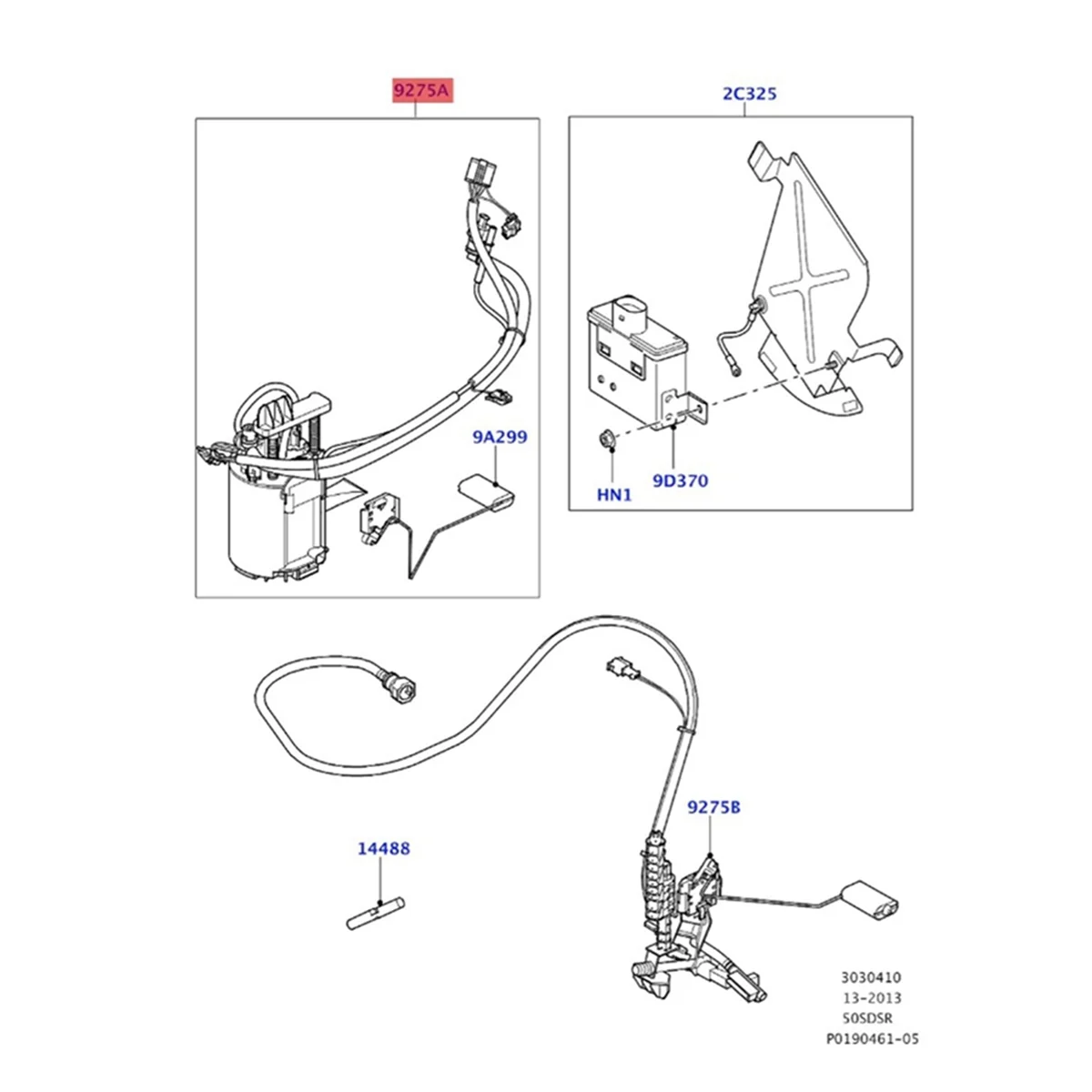 9275A

2C325

9A299

HN1

9D370

9275B

14488

3030410
13-2013
50SDSR
P0190461-05