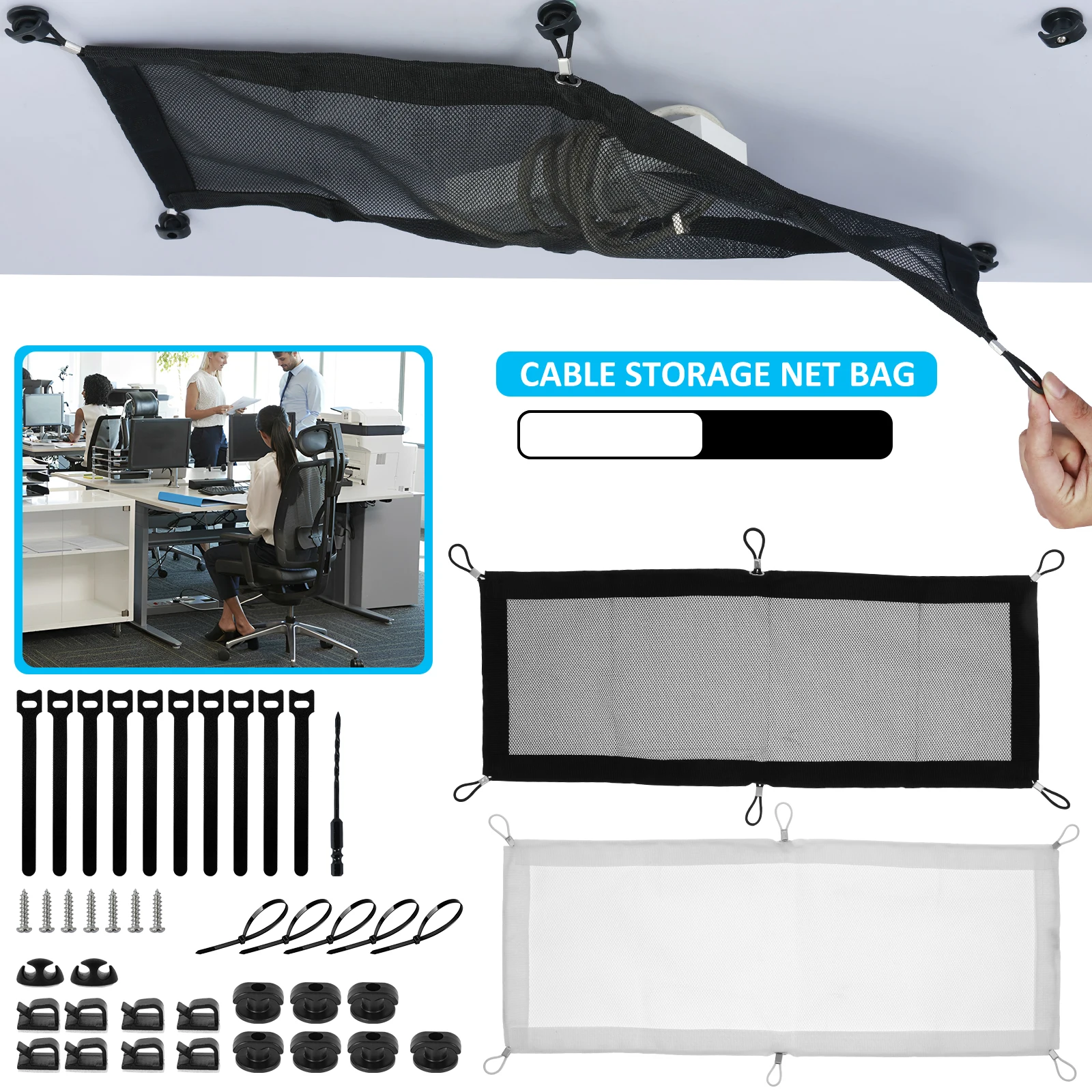 CABLE STORAGE NET BAG