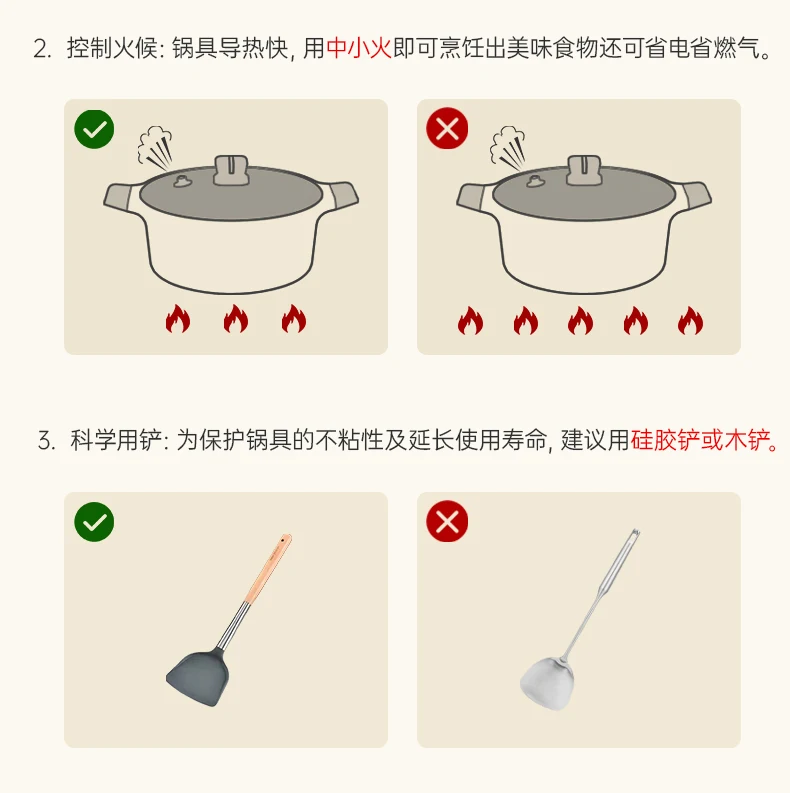 2. 控制火候: 锅具导热快, 用中小火即可烹饪出美味食物还可省电省燃气。

3. 科学用铲: 为保护锅具的不粘性及延长使用寿命, 建议用硅胶铲或木铲。