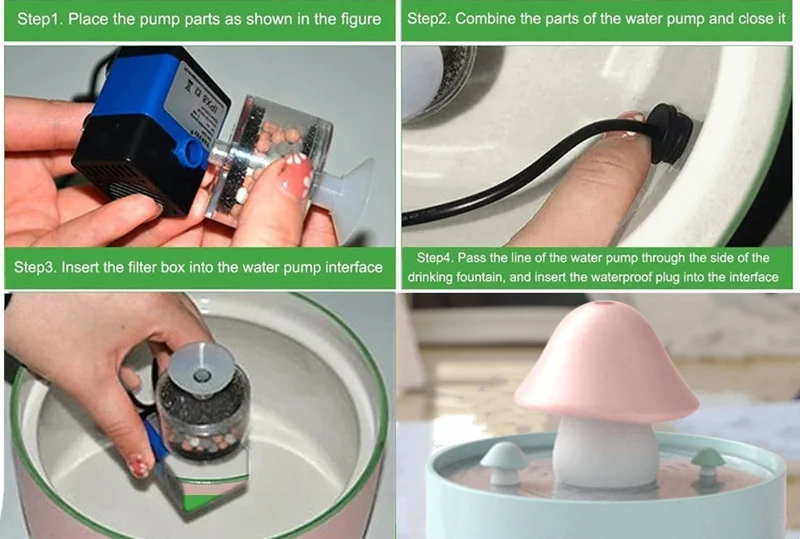 Step1. Place the pump parts as shown in the figure

Step2. Combine the parts of the water pump and close it

IPX8

Step3. Insert the filter box into the water pump interface

Step4. Pass the line of the water pump through the side of the drinking fountain, and insert the waterproof plug into the interface