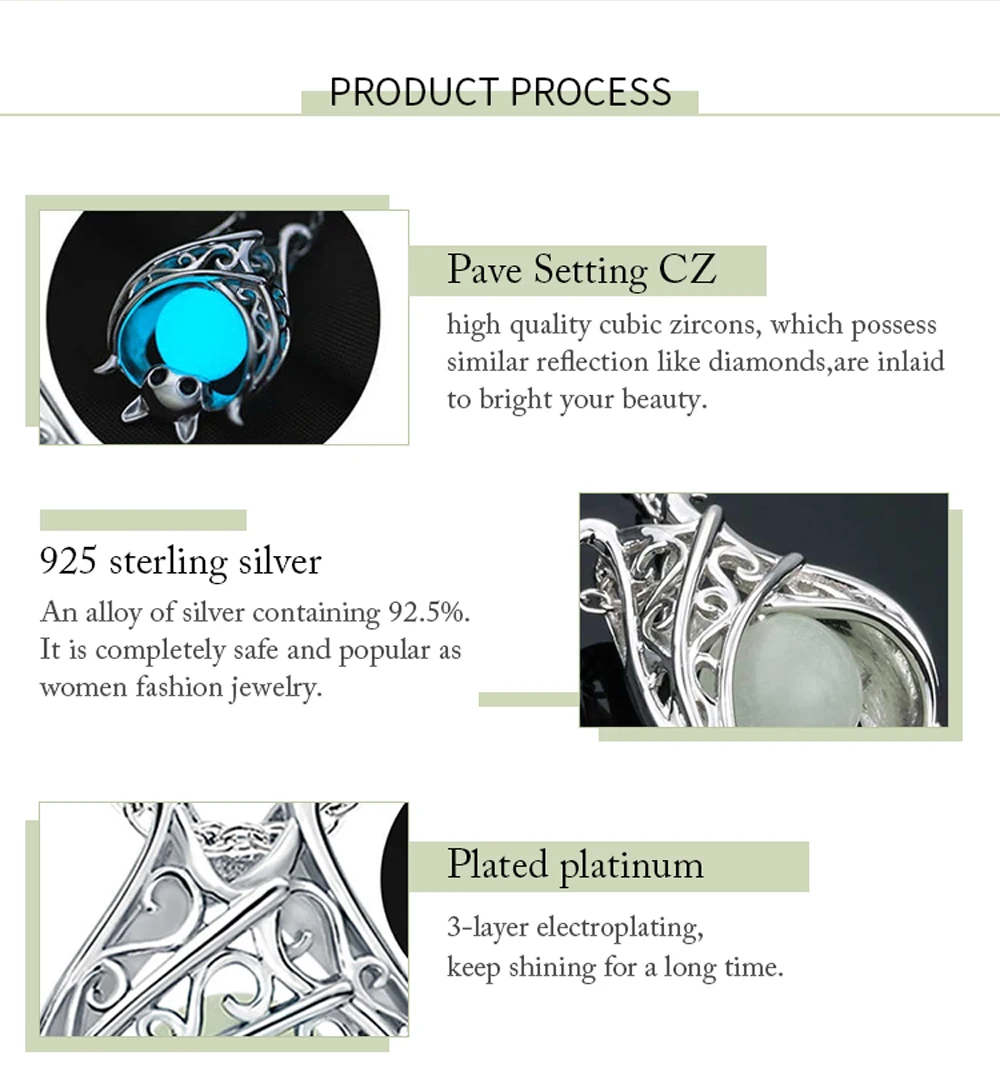 PRODUCT PROCESS

Pave Setting CZ

high quality cubic zircons, which possess similar reflection like diamonds,are inlaid to bright your beauty.

925 sterling silver

An alloy of silver containing 92.5%. It is completely safe and popular as women fashion jewelry.

Plated platinum

3-layer electroplating,
keep shining for a long time.