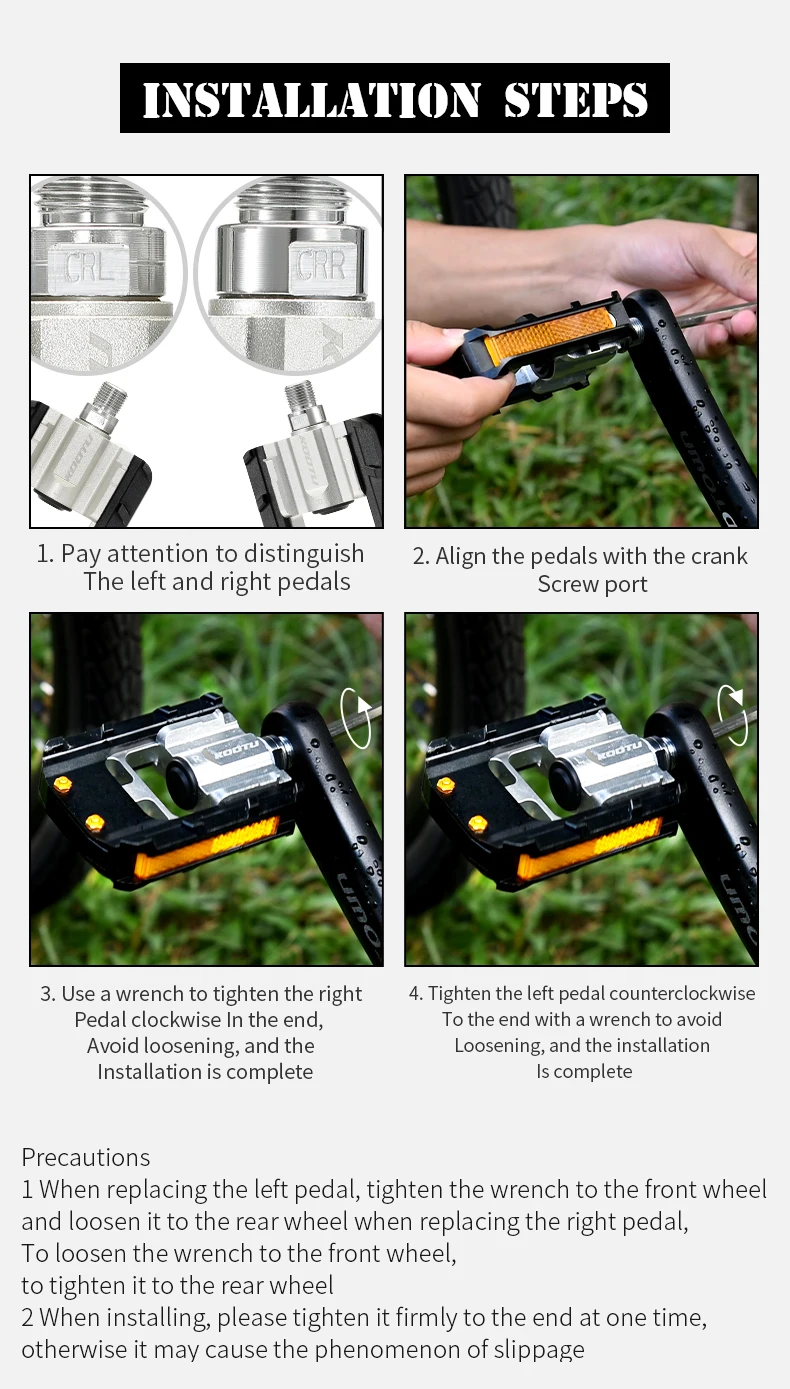 INSTALLATION STEPS

CRL

CRR

KOOTU

KOOTU

1. Pay attention to distinguish The left and right pedals

2. Align the pedals with the crank Screw port

KOOTU

KOOTU

3. Use a wrench to tighten the right Pedal clockwise In the end, Avoid loosening, and the Installation is complete

4. Tighten the left pedal counterclockwise To the end with a wrench to avoid Loosening, and the installation Is complete

Precautions
1 When replacing the left pedal, tighten the wrench to the front wheel and loosen it to the rear wheel when replacing the right pedal,
To loosen the wrench to the front wheel,
to tighten it to the rear wheel
2 When installing, please tighten it firmly to the end at one time, otherwise it may cause the phenomenon of slippage