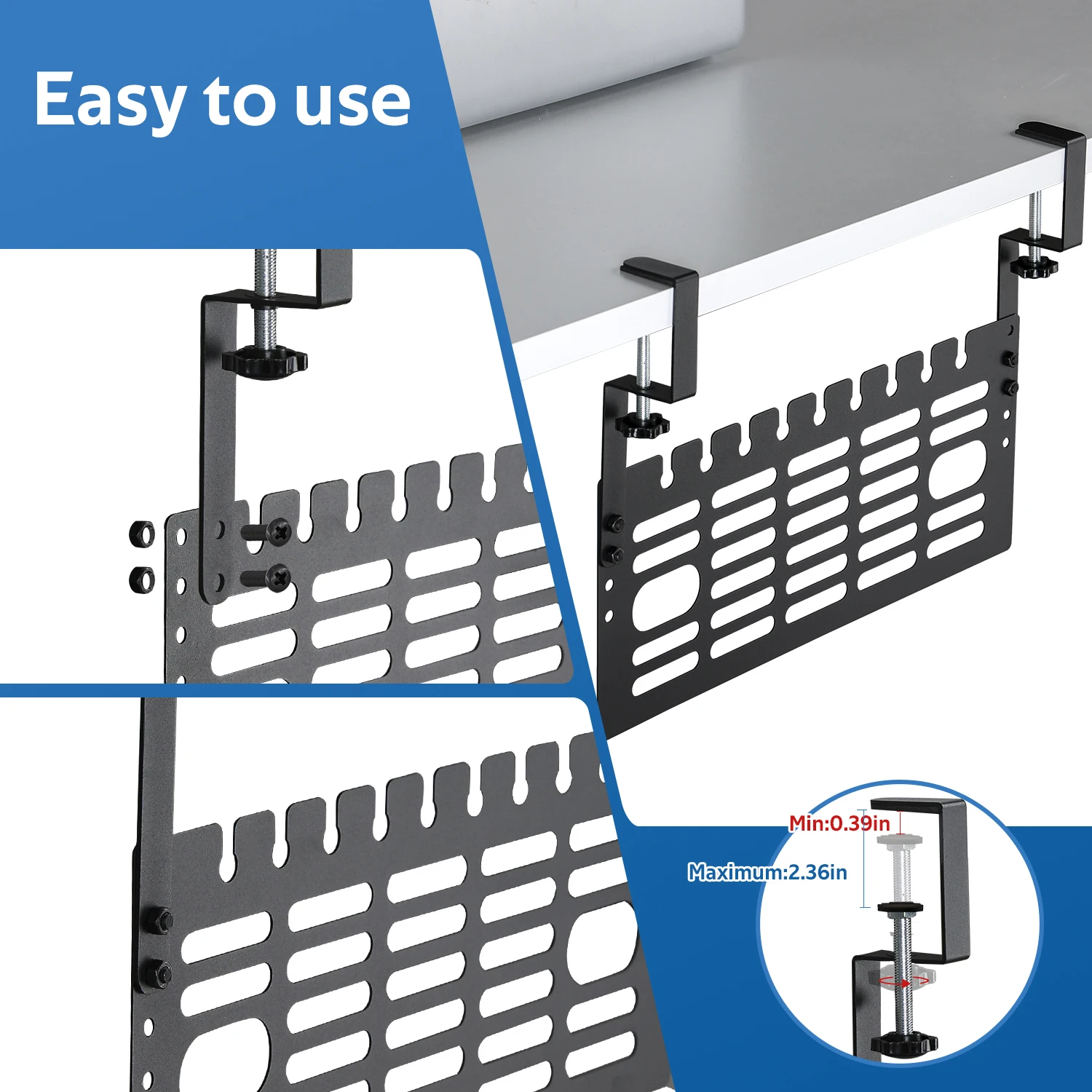 Easy to use

Min:0.39in

Maximum:2.36in