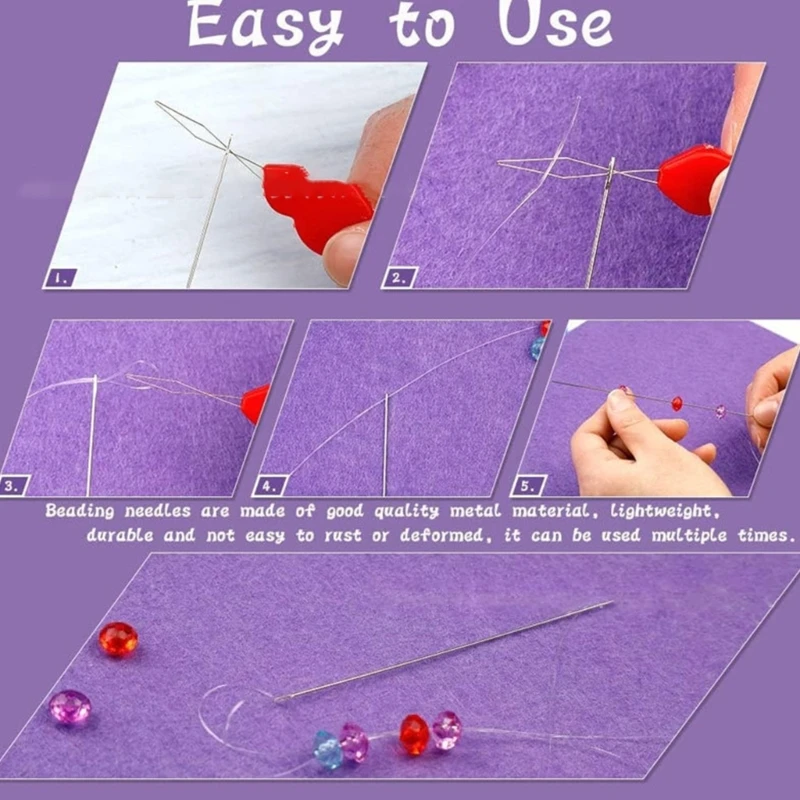 Easy to Use

1.

2.

3.

4.

5.

Beading needles are made of good quality metal material, lightweight, durable and not easy to rust or deformed, it can be used multiple times.