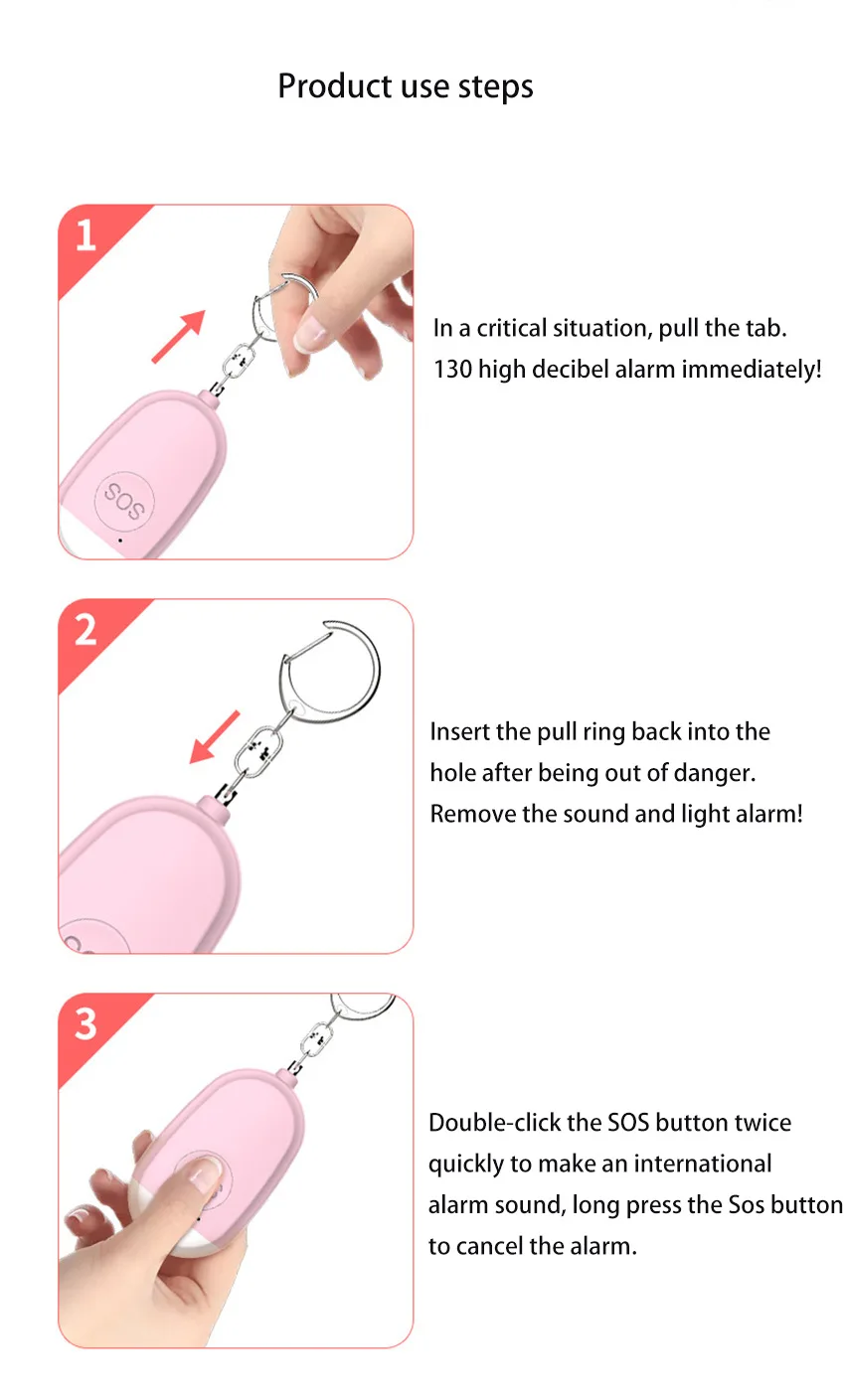 Product use steps

1

SOS

In a critical situation, pull the tab.
130 high decibel alarm immediately!

2

Insert the pull ring back into the hole after being out of danger.
Remove the sound and light alarm!

3

Double-click the SOS button twice quickly to make an international alarm sound, long press the Sos button to cancel the alarm.