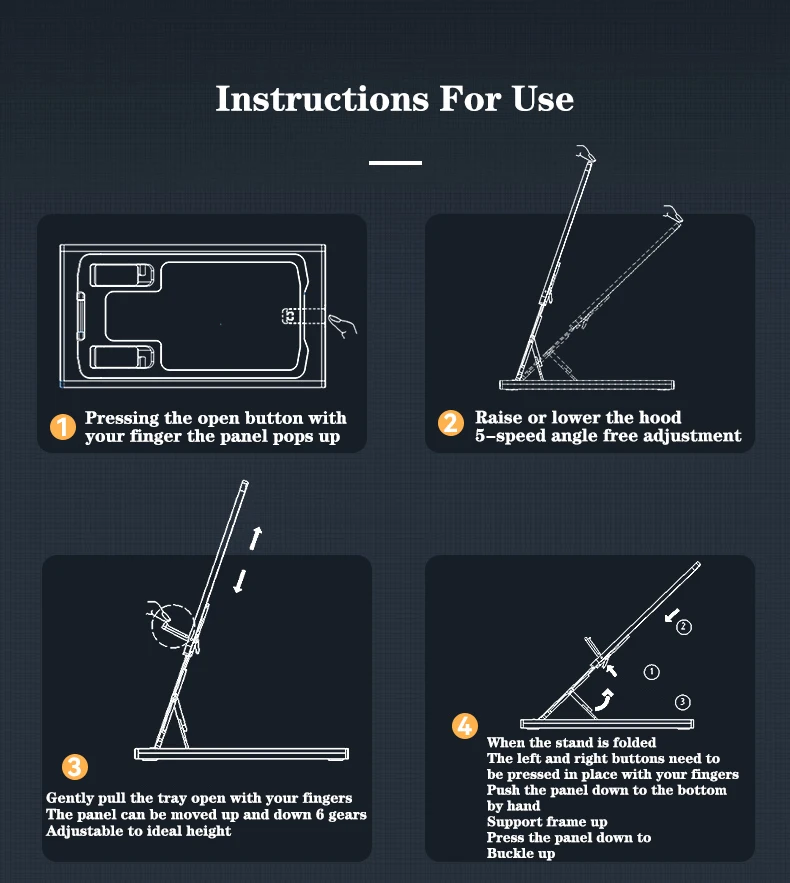 Instructions For Use

1 Pressing the open button with your finger the panel pops up

2 Raise or lower the hood
5-speed angle free adjustment

3

Gently pull the tray open with your fingers
The panel can be moved up and down 6 gears
Adjustable to ideal height

2
1
3

4

When the stand is folded
The left and right buttons need to be pressed in place with your fingers
Push the panel down to the bottom by hand
Support frame up
Press the panel down to Buckle up