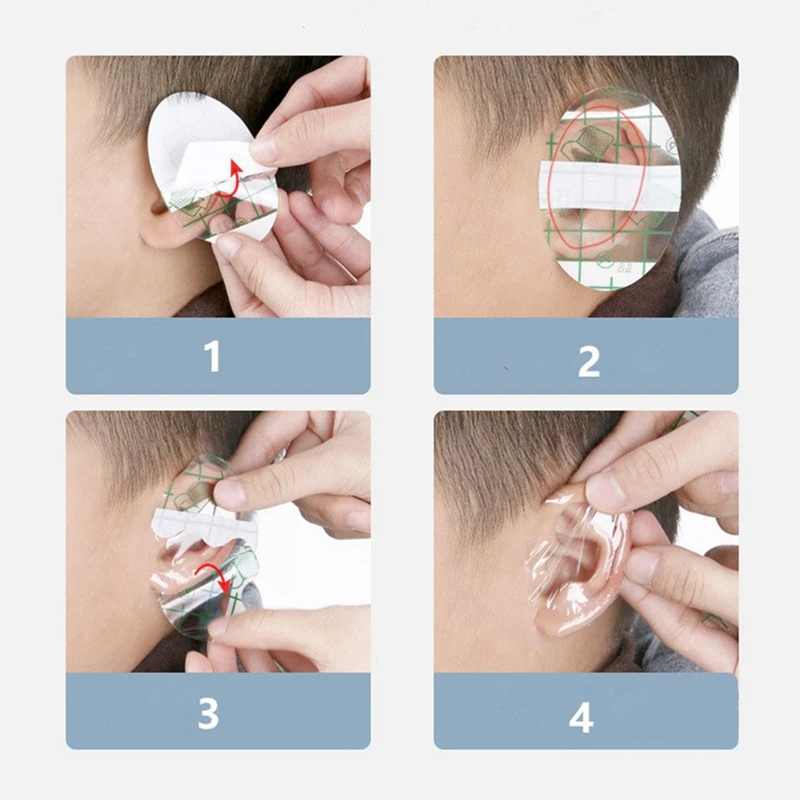 1

2

3

4