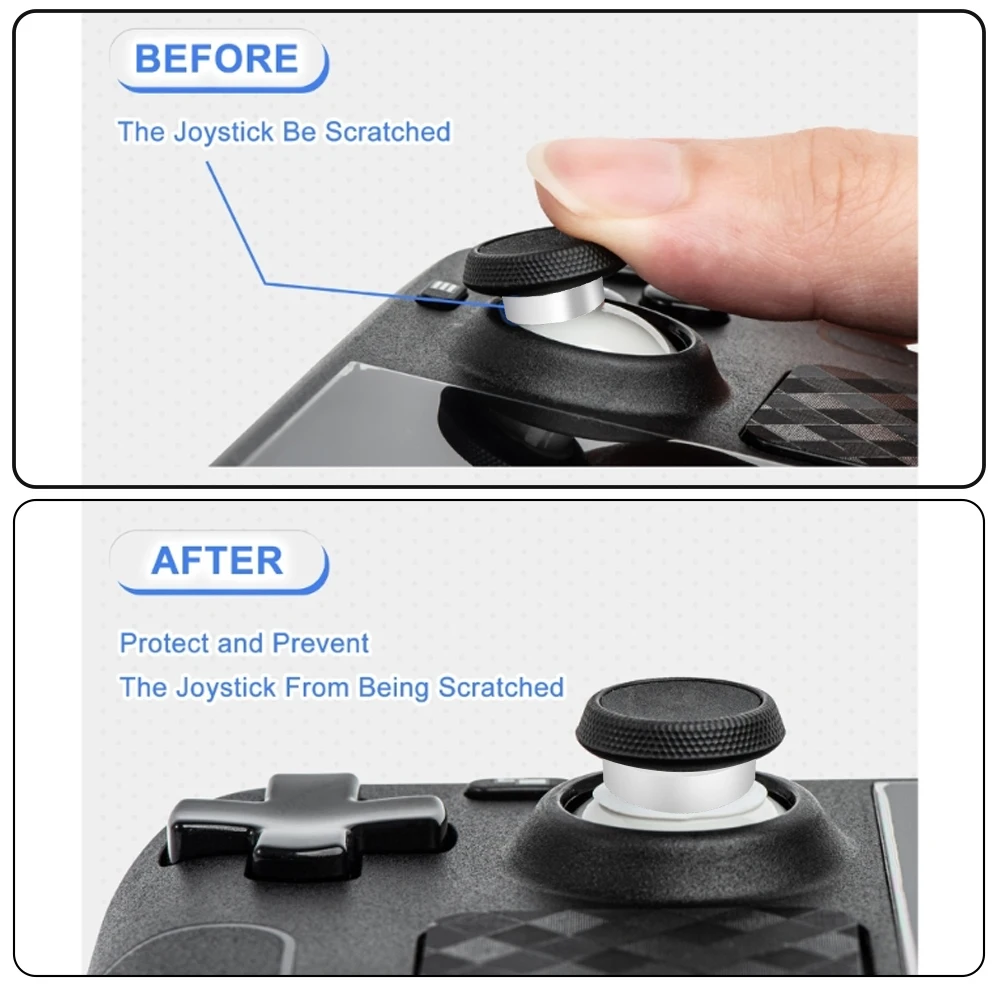 BEFORE

The Joystick Be Scratched

AFTER

Protect and Prevent
The Joystick From Being Scratched