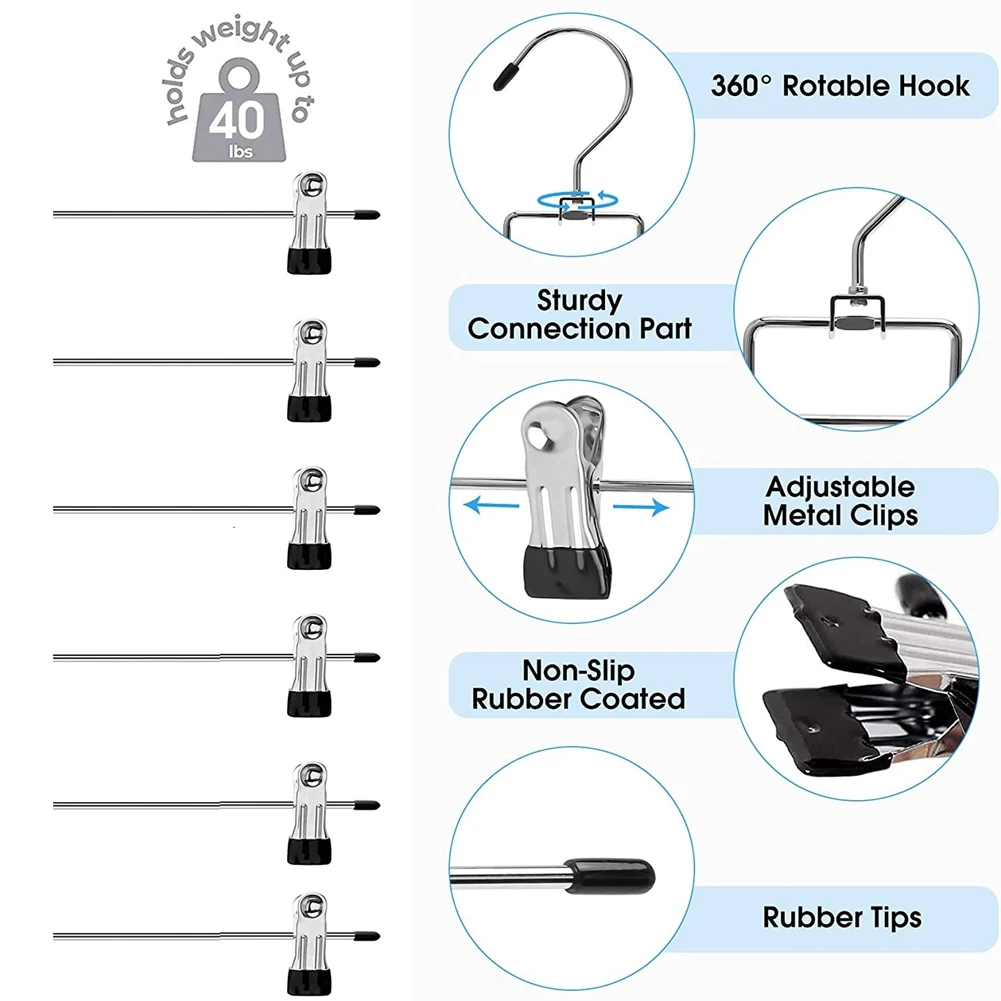 holds weight up to
40
lbs

360° Rotable Hook

Sturdy Connection Part

Adjustable Metal Clips

Non-Slip Rubber Coated

Rubber Tips