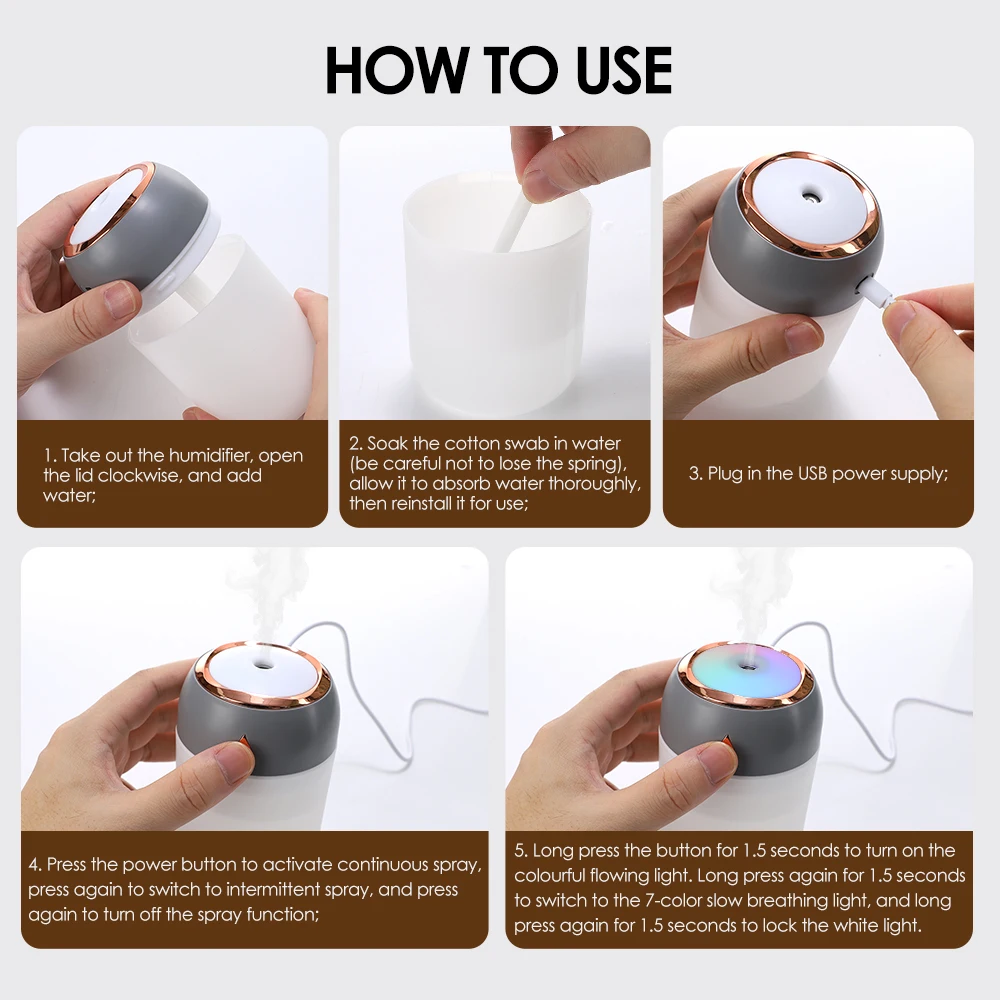 HOW TO USE

1. Take out the humidifier, open the lid clockwise, and add water;

2. Soak the cotton swab in water (be careful not to lose the spring), allow it to absorb water thoroughly, then reinstall it for use;

3. Plug in the USB power supply;

4. Press the power button to activate continuous spray, press again to switch to intermittent spray, and press again to turn off the spray function;

5. Long press the button for 1.5 seconds to turn on the colourful flowing light. Long press again for 1.5 seconds to switch to the 7-color slow breathing light, and long press again for 1.5 seconds to lock the white light.