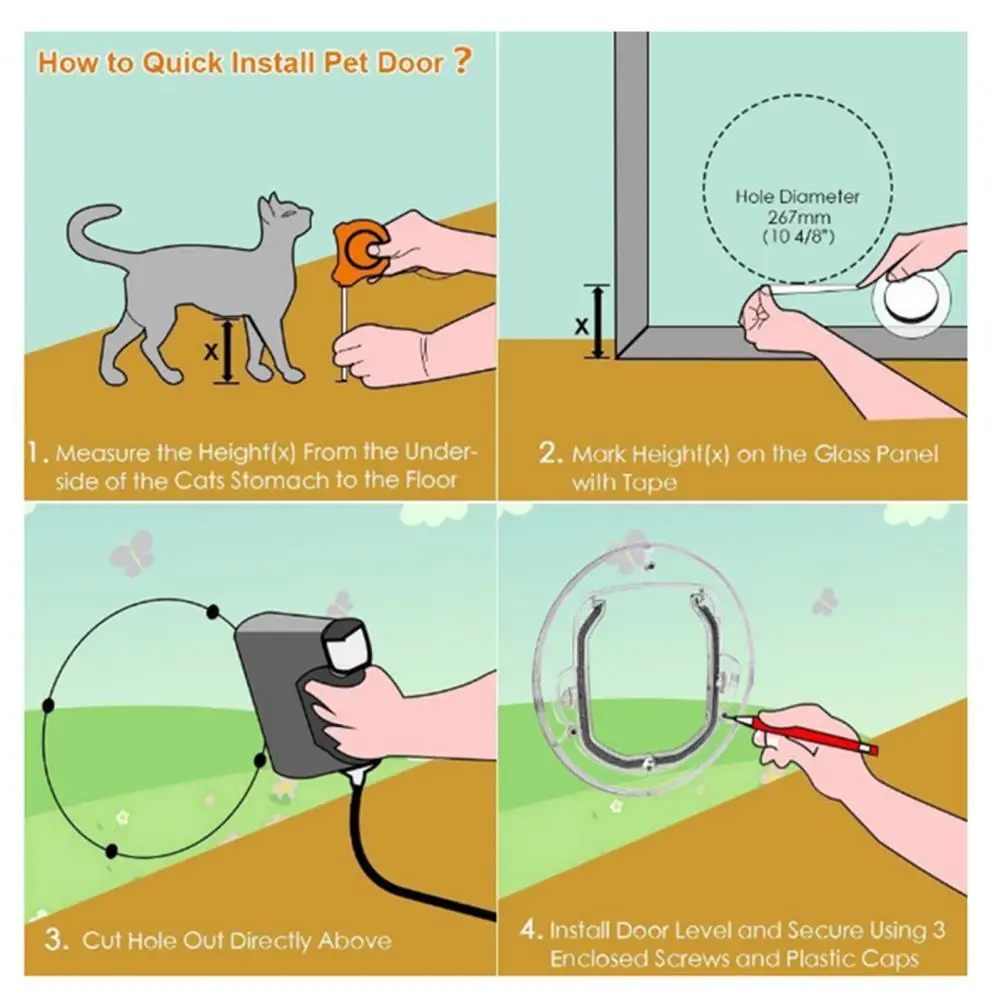 How to Quick Install Pet Door ?

X

1. Measure the Height(x) From the Underside of the Cats Stomach to the Floor

Hole Diameter 267mm (10 4/8")

X

2. Mark Height(x) on the Glass Panel with Tape

3. Cut Hole Out Directly Above

4. Install Door Level and Secure Using 3 Enclosed Screws and Plastic Caps