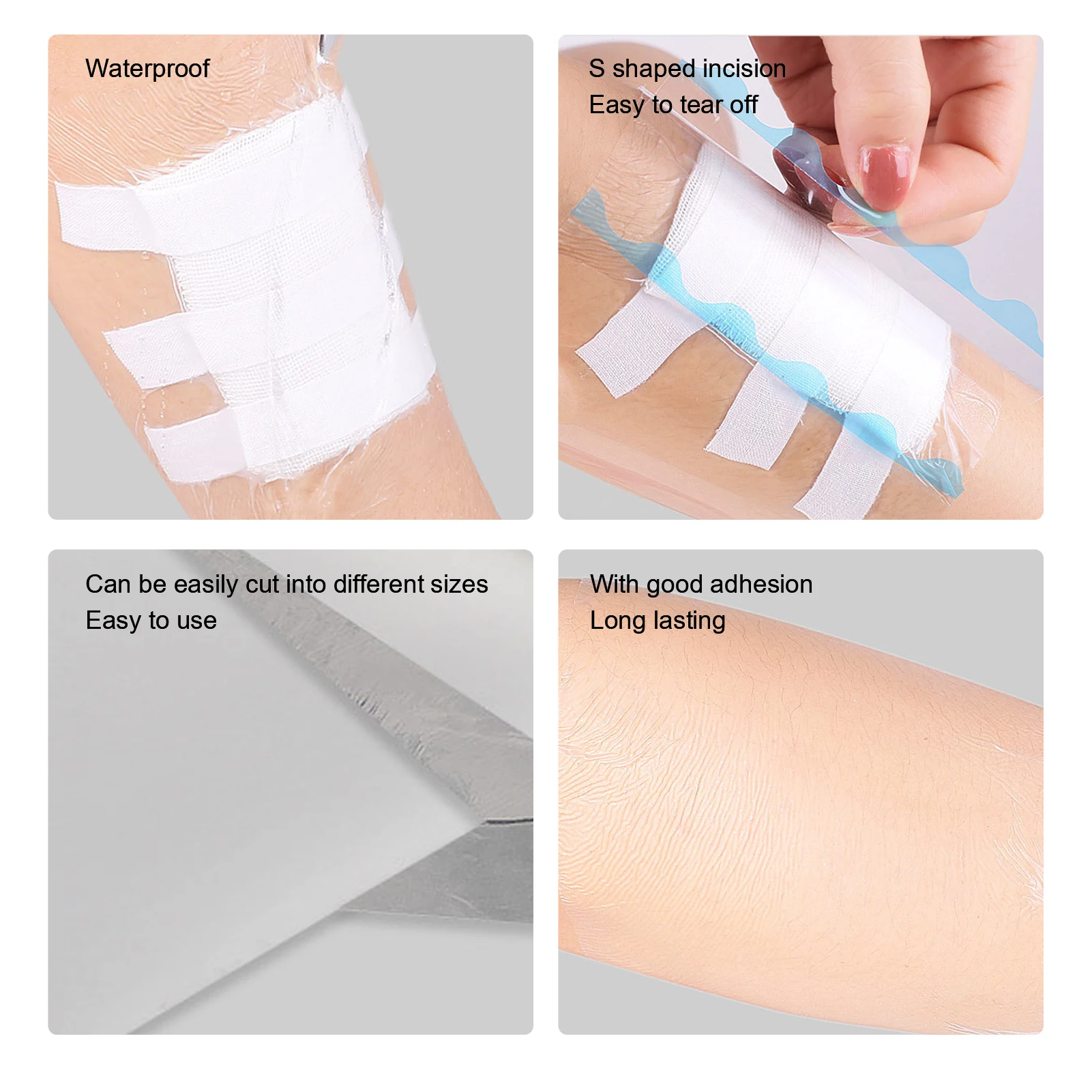 Waterproof

S shaped incision
Easy to tear off

Can be easily cut into different sizes
Easy to use

With good adhesion
Long lasting