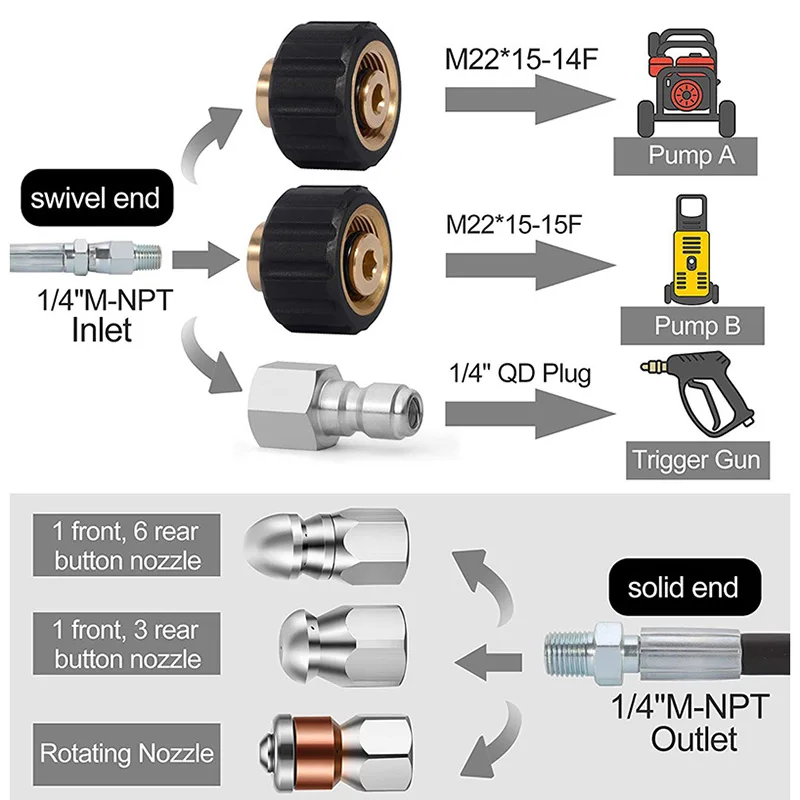 swivel end

1/4"M-NPT
Inlet

M22*15-14F

Pump A

M22*15-15F

Pump B

1/4" QD Plug

Trigger Gun

1 front, 6 rear button nozzle

1 front, 3 rear button nozzle

Rotating Nozzle

solid end

1/4"M-NPT
Outlet