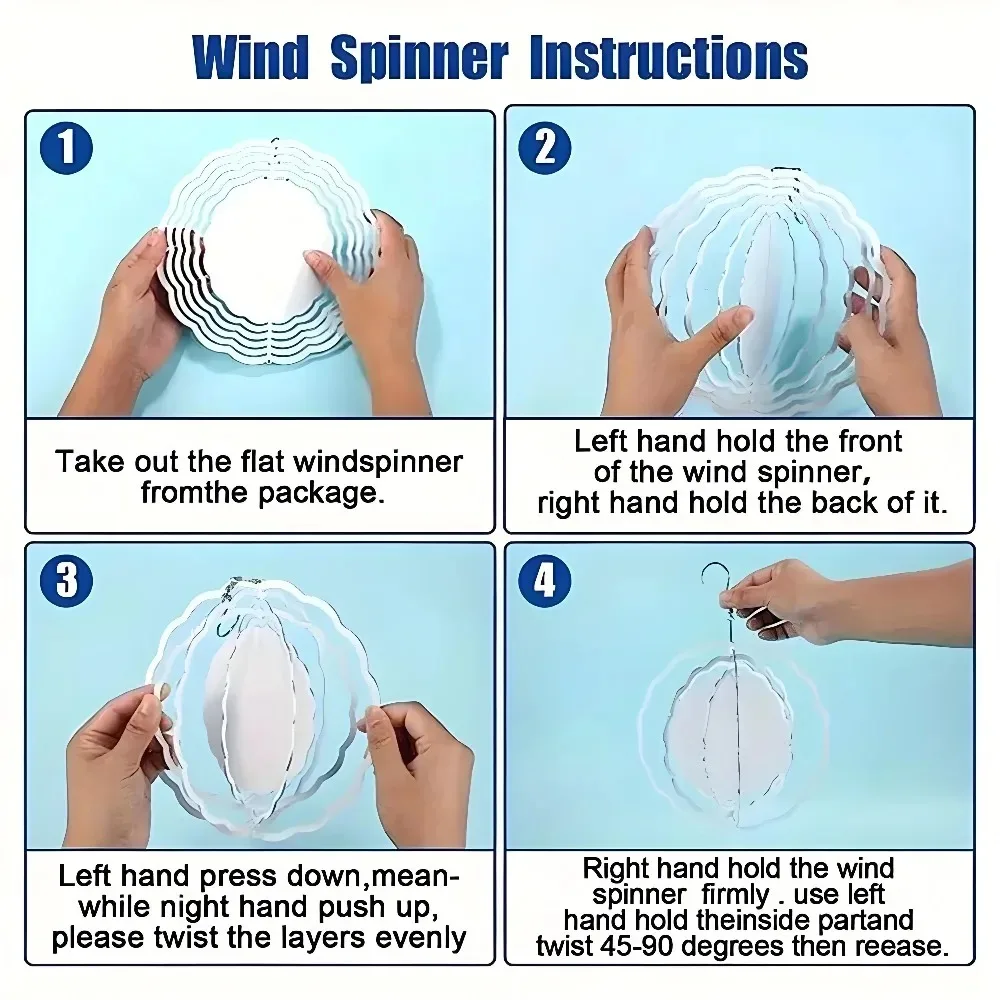 Wind Spinner Instructions

1

Take out the flat windspinner fromthe package.

2

Left hand hold the front of the wind spinner, right hand hold the back of it.

3

Left hand press down,meanwhile night hand push up, please twist the layers evenly

4

Right hand hold the wind spinner firmly . use left hand hold theinside partand twist 45-90 degrees then reease.