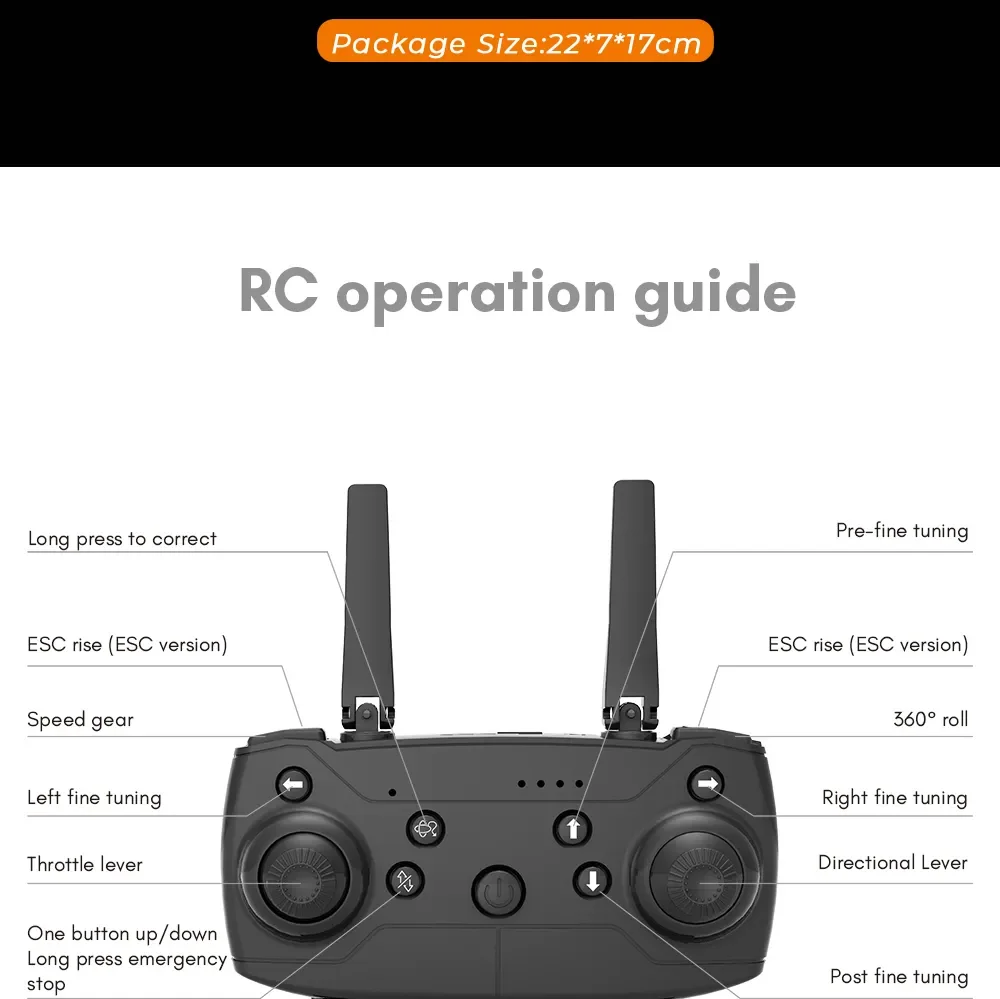 Package Size:22*7*17cm

RC operation guide

Long press to correct

ESC rise (ESC version)

Speed gear

Left fine tuning

Throttle lever

One button up/down
Long press emergency stop

Pre-fine tuning

ESC rise (ESC version)

360° roll

Right fine tuning

Directional Lever

Post fine tuning