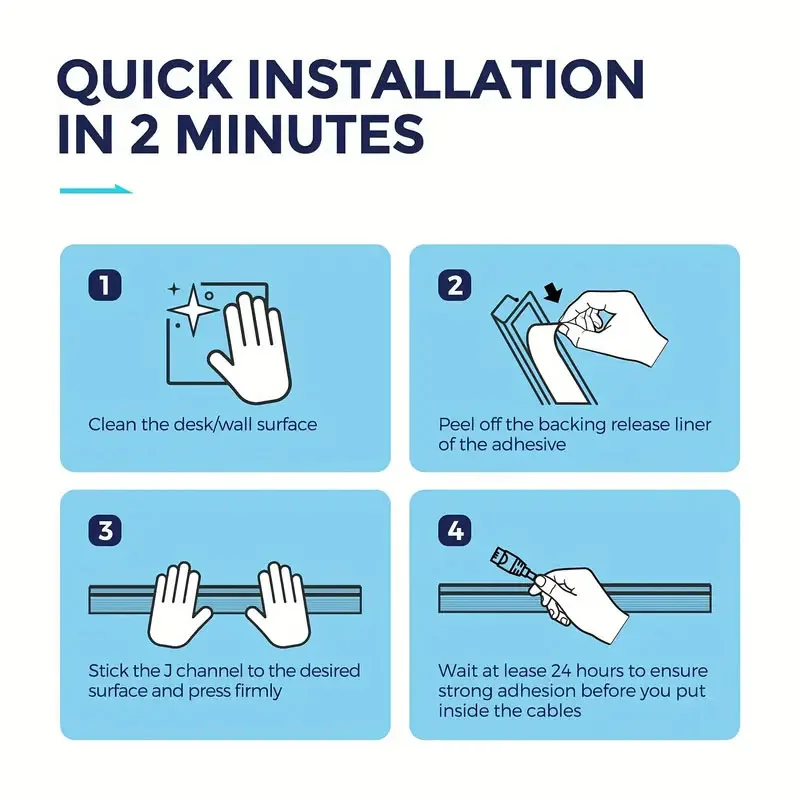 QUICK INSTALLATION IN 2 MINUTES

1

Clean the desk/wall surface

2

Peel off the backing release liner of the adhesive

3

Stick the J channel to the desired surface and press firmly

4

Wait at lease 24 hours to ensure strong adhesion before you put inside the cables