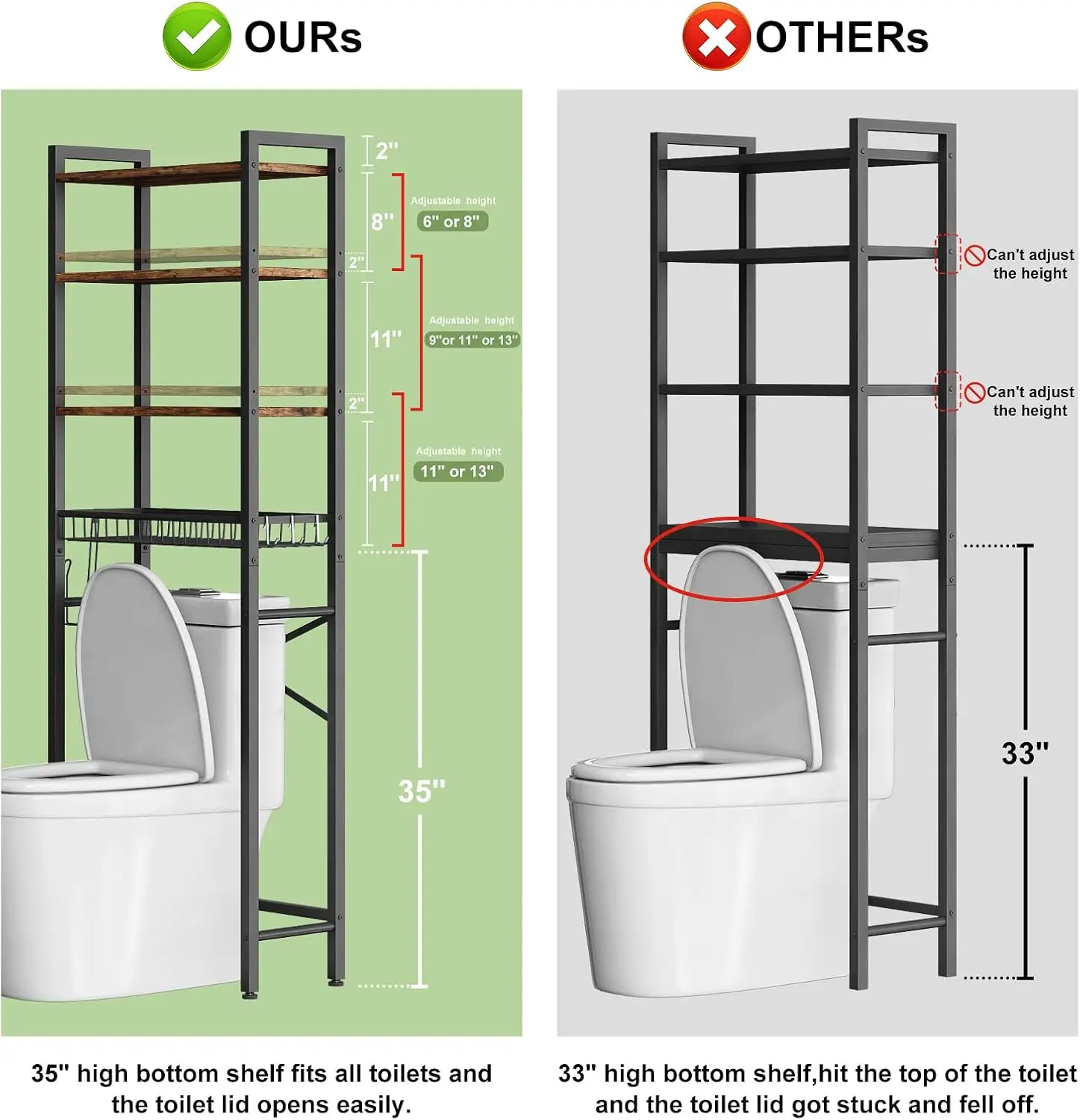 OURs

2"

8"

Adjustable height

6" or 8"

2"

11"

Adjustable height

9"or 11" or 13"

2"

11"

Adjustable height

11" or 13"

35"

35" high bottom shelf fits all toilets and the toilet lid opens easily.

OTHERs

Can't adjust the height

Can't adjust the height

33"

33" high bottom shelf,hit the top of the toilet and the toilet lid got stuck and fell off.