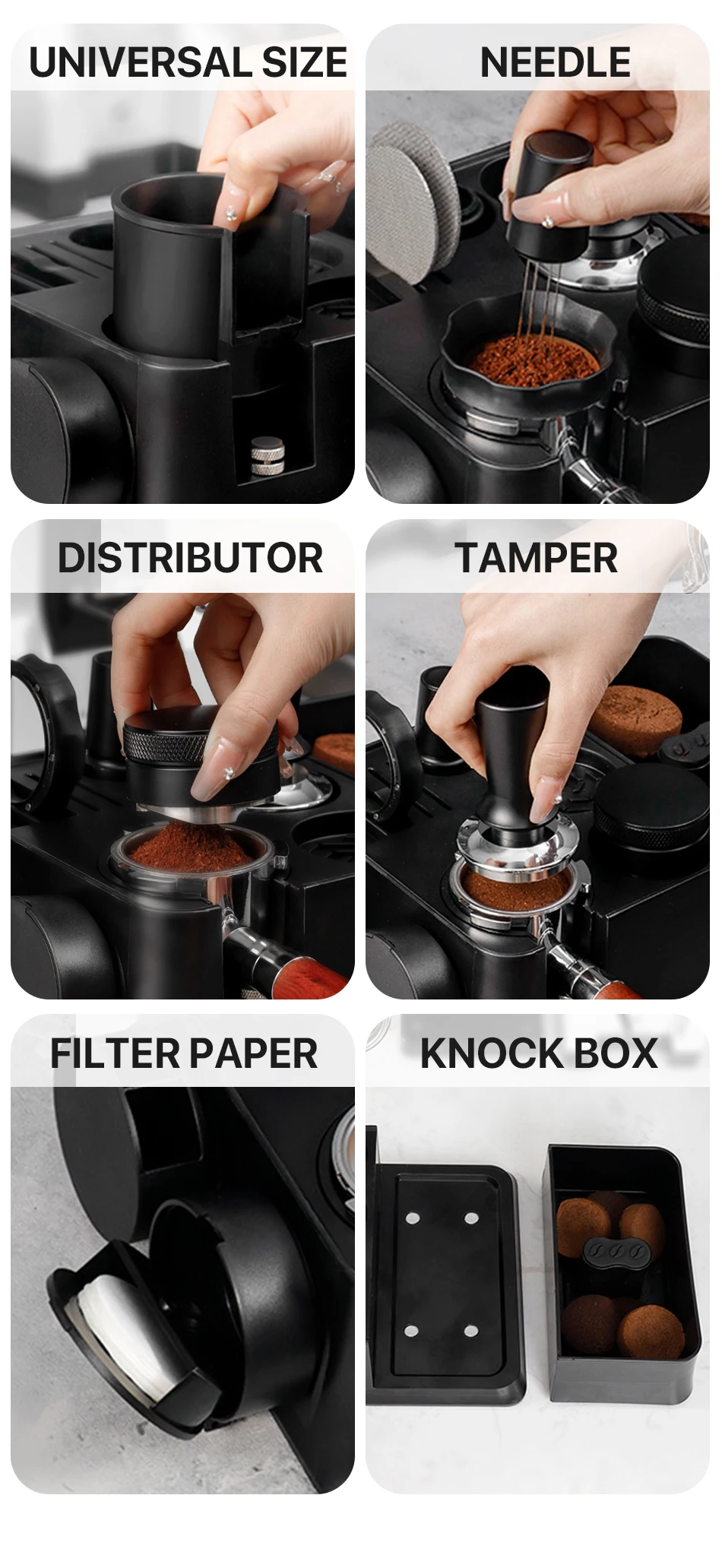 UNIVERSAL SIZE

NEEDLE

DISTRIBUTOR

TAMPER

FILTER PAPER

KNOCK BOX