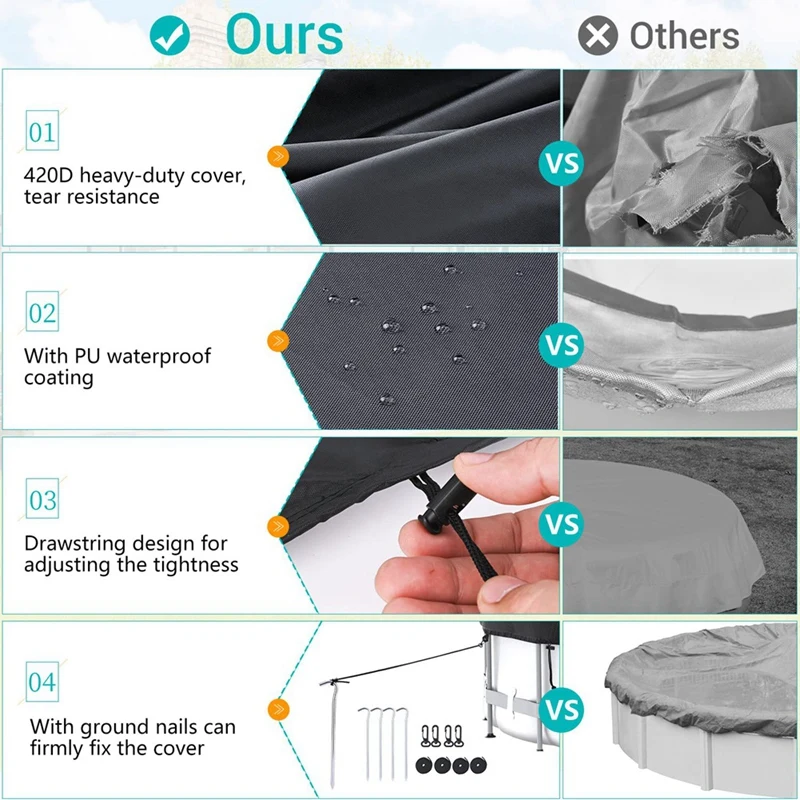 Ours

Others

01

420D heavy-duty cover, tear resistance

VS

02

With PU waterproof coating

VS

03

Drawstring design for adjusting the tightness

VS

04

With ground nails can firmly fix the cover

VS