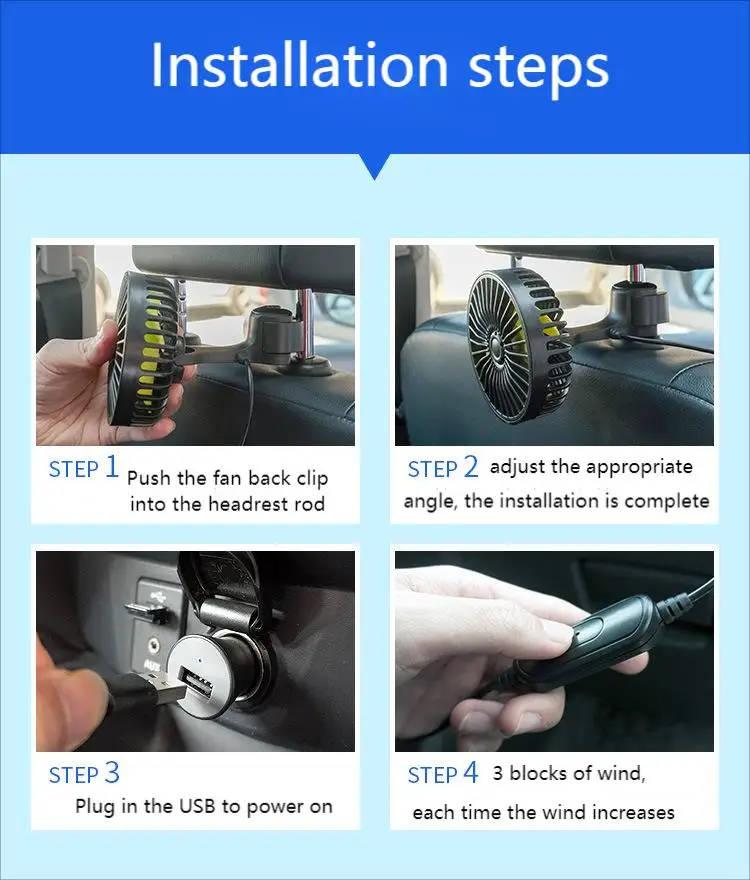 Installation steps

STEP 1 Push the fan back clip into the headrest rod

STEP 2 adjust the appropriate angle, the installation is complete

AUX

STEP 3 Plug in the USB to power on

STEP 4 3 blocks of wind, each time the wind increases