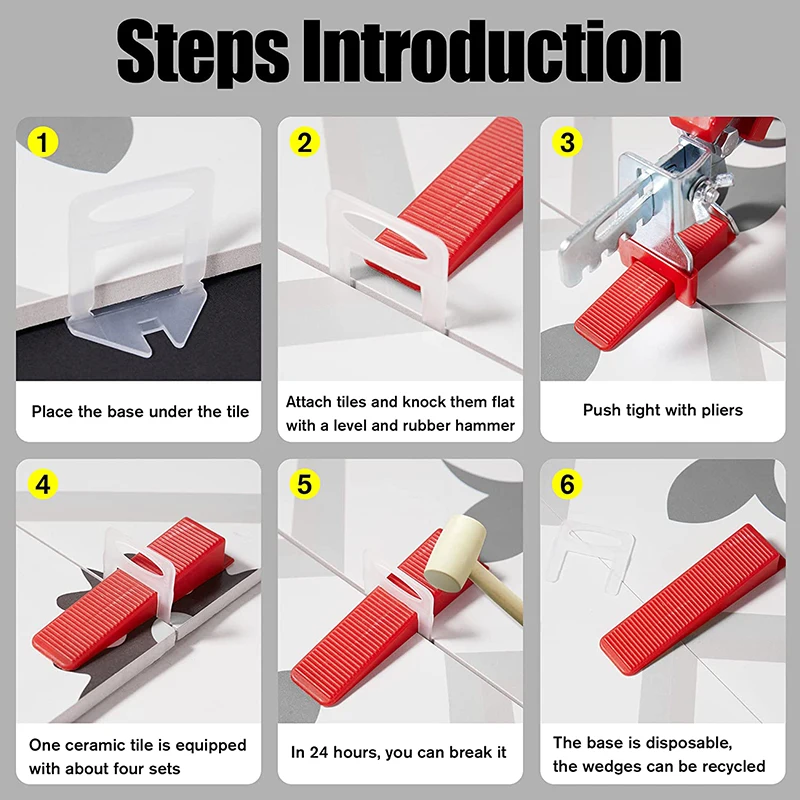 Steps Introduction

1

Place the base under the tile

2

Attach tiles and knock them flat with a level and rubber hammer

3

Push tight with pliers

4

One ceramic tile is equipped with about four sets

5

In 24 hours, you can break it

6

The base is disposable, the wedges can be recycled