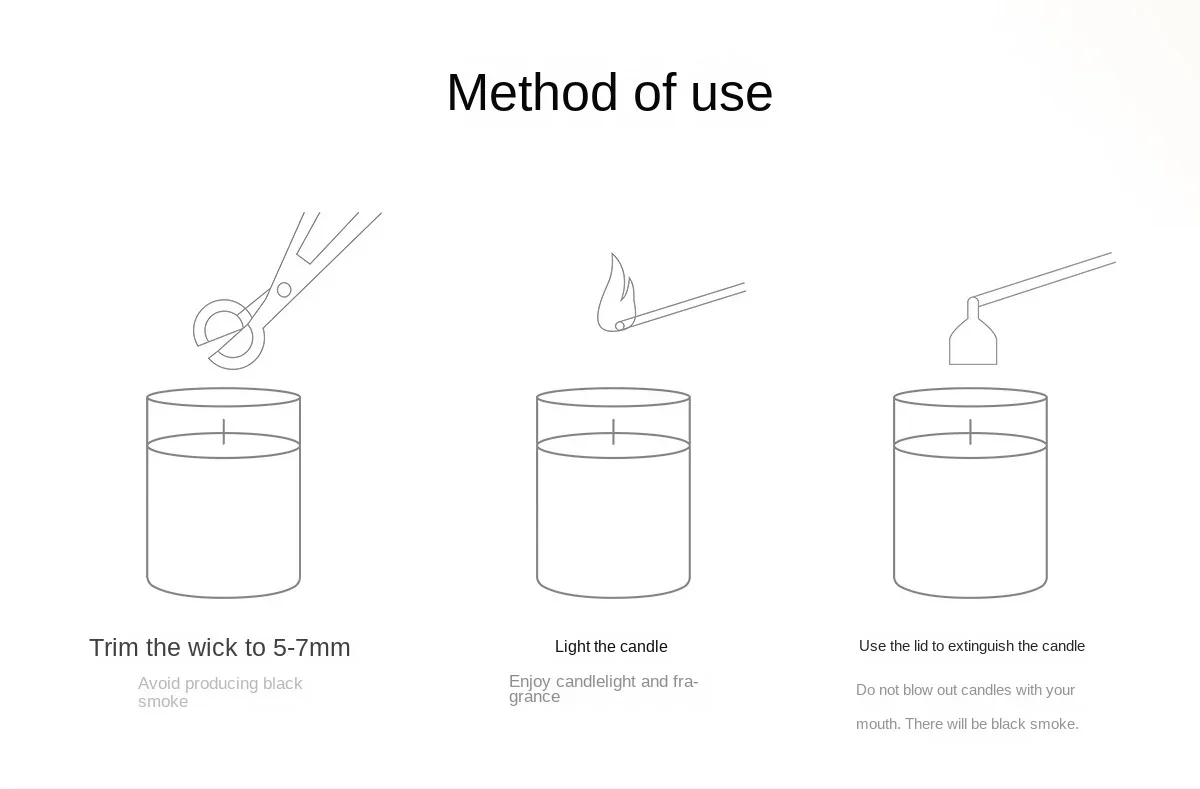 Method of use

Trim the wick to 5-7mm

Avoid producing black smoke

Light the candle

Enjoy candlelight and fragrance

Use the lid to extinguish the candle

Do not blow out candles with your mouth. There will be black smoke.