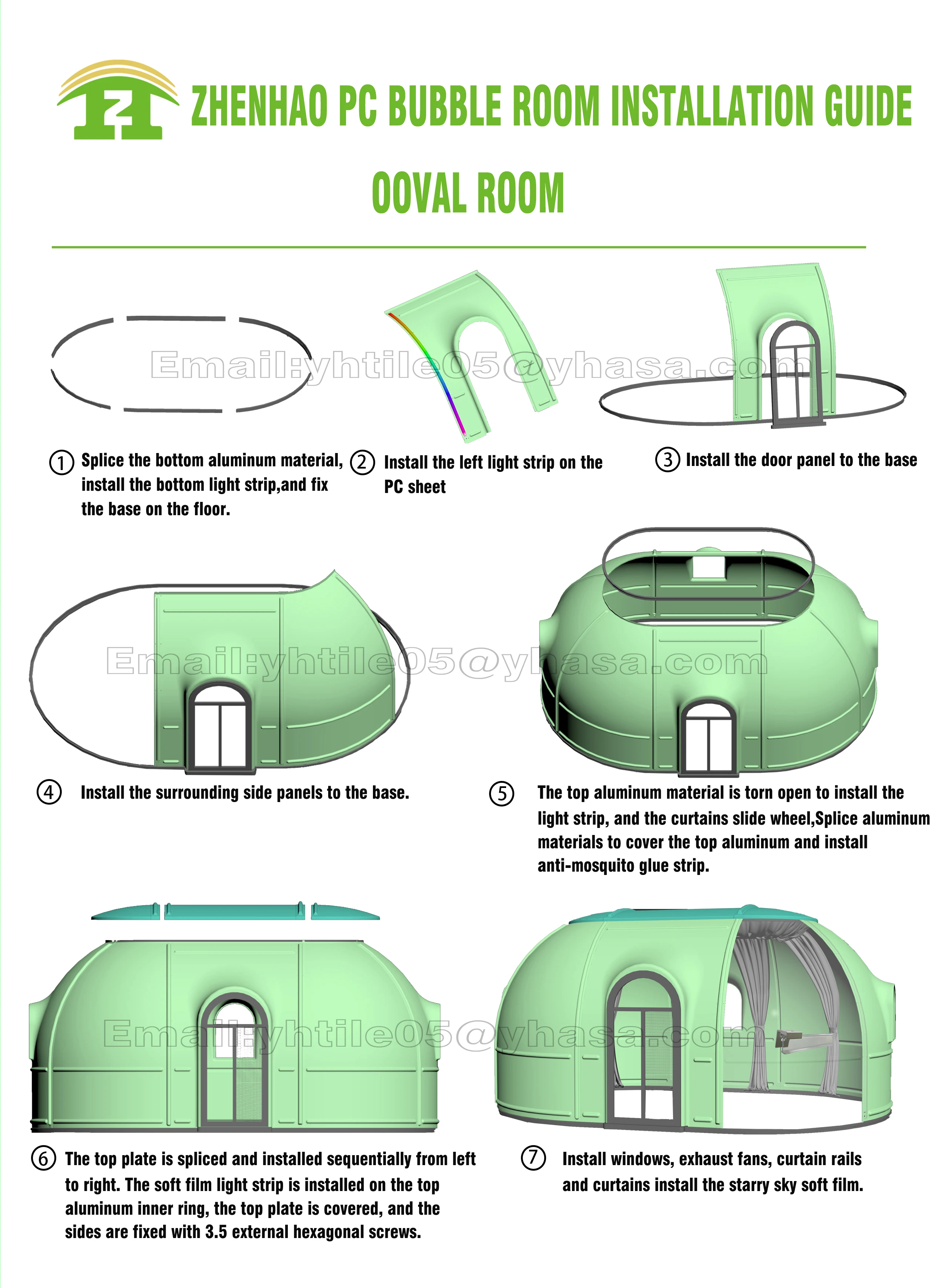 ZHENHAO PC BUBBLE ROOM INSTALLATION GUIDE

OOVAL ROOM

Email:yhtile05@yhasa.com

① Splice the bottom aluminum material, install the bottom light strip,and fix the base on the floor.

② Install the left light strip on the PC sheet

③ Install the door panel to the base

Email:yhtile05@yhasa.com

④ Install the surrounding side panels to the base.

⑤ The top aluminum material is torn open to install the light strip, and the curtains slide wheel,Splice aluminum materials to cover the top aluminum and install anti-mosquito glue strip.

Email:yhtile05@yhasa.com

⑥ The top plate is spliced and installed sequentially from left to right. The soft film light strip is installed on the top aluminum inner ring, the top plate is covered, and the sides are fixed with 3.5 external hexagonal screws.

⑦ Install windows, exhaust fans, curtain rails and curtains install the starry sky soft film.