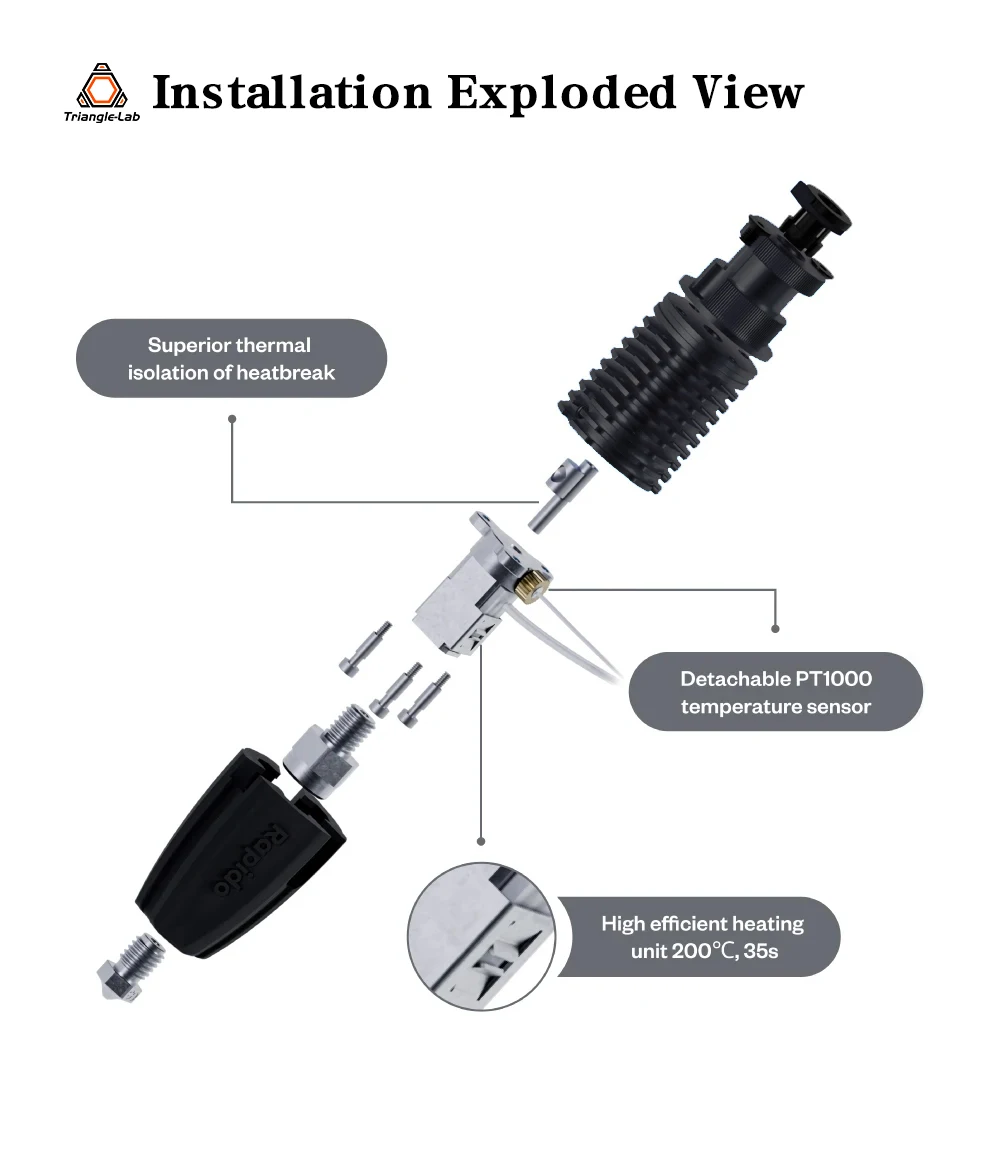 Triangle-Lab

Installation Exploded View

Superior thermal isolation of heatbreak

Detachable PT1000 temperature sensor

Rapido

High efficient heating unit 200℃, 35s