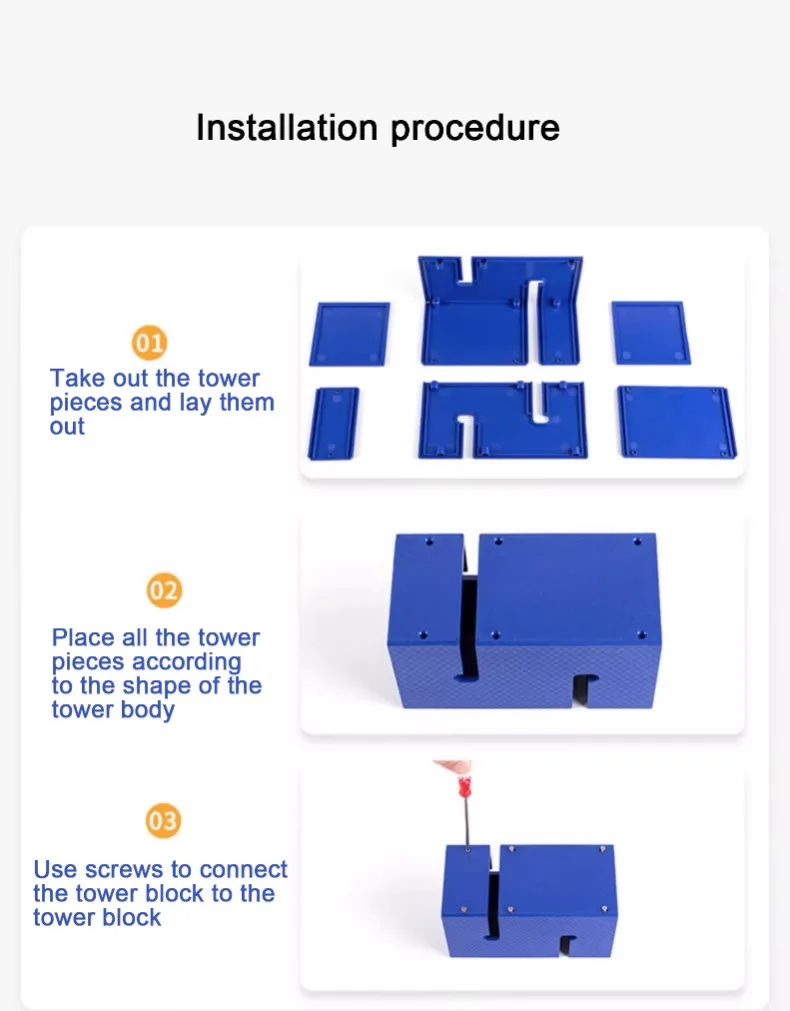 Installation procedure

01

Take out the tower pieces and lay them out

02

Place all the tower pieces according to the shape of the tower body

03

Use screws to connect the tower block to the tower block