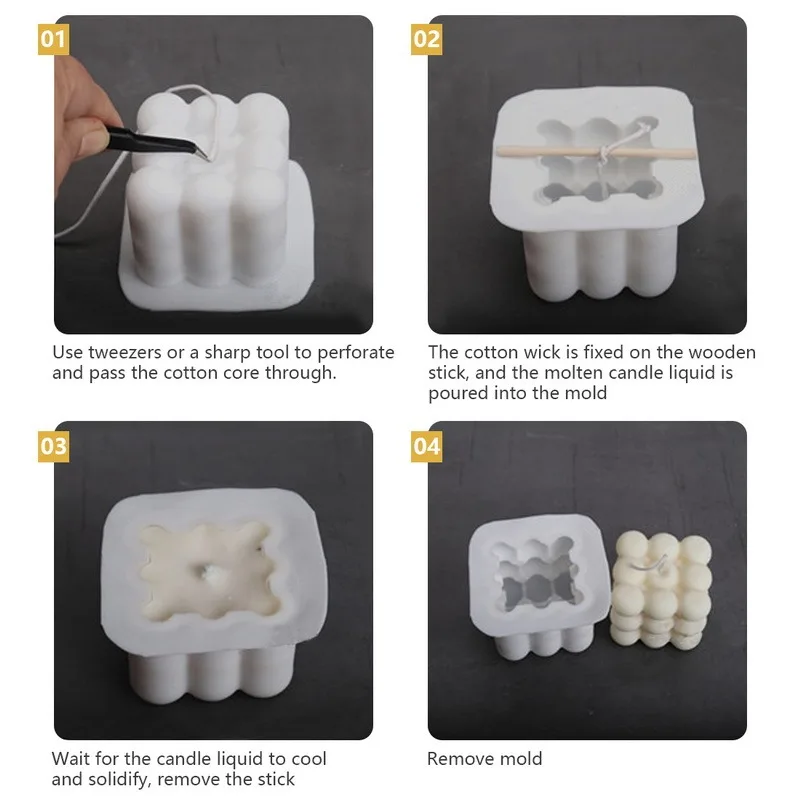 01

Use tweezers or a sharp tool to perforate and pass the cotton core through.

02

The cotton wick is fixed on the wooden stick, and the molten candle liquid is poured into the mold

03

Wait for the candle liquid to cool and solidify, remove the stick

04

Remove mold