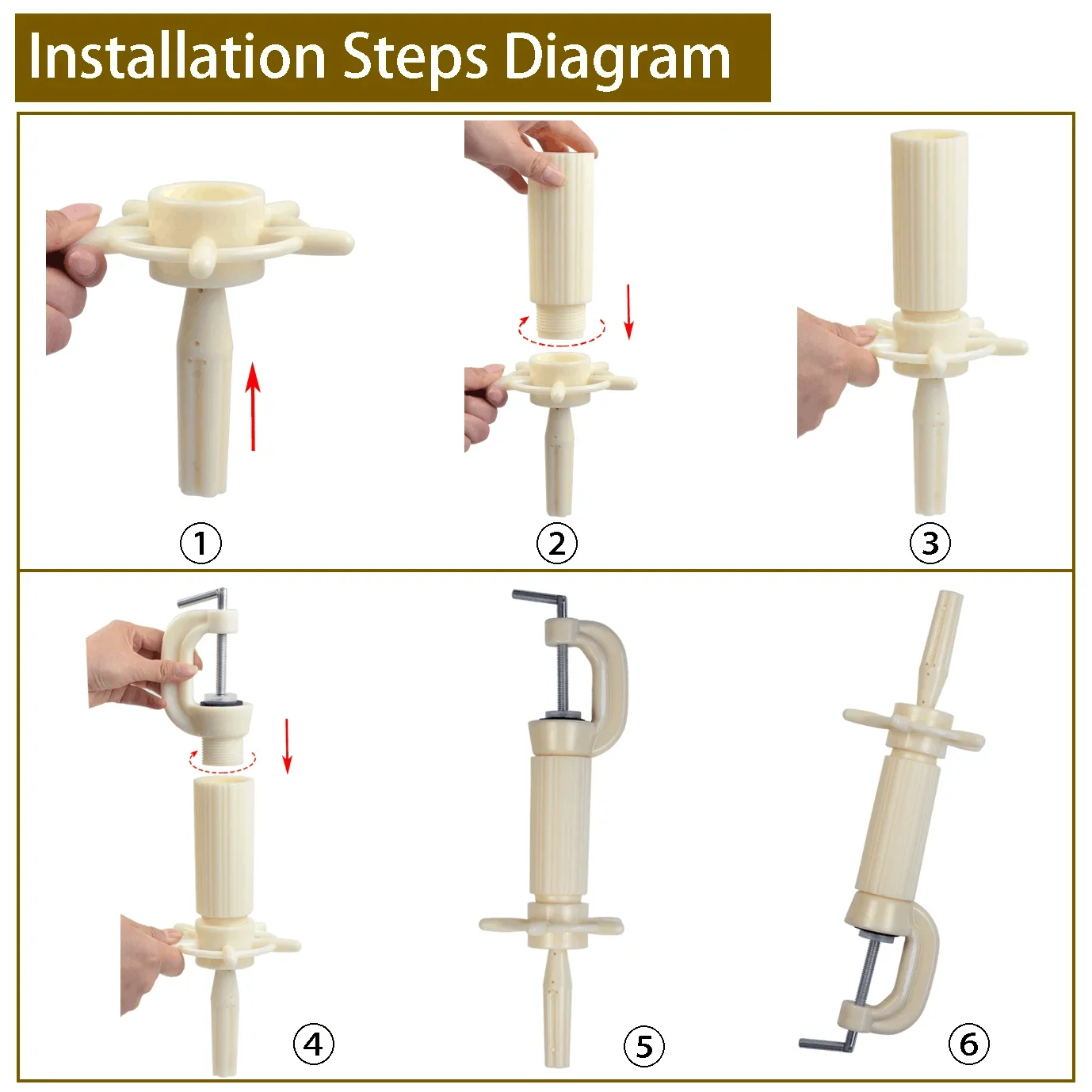 Installation Steps Diagram

①

②

③

④

⑤

⑥