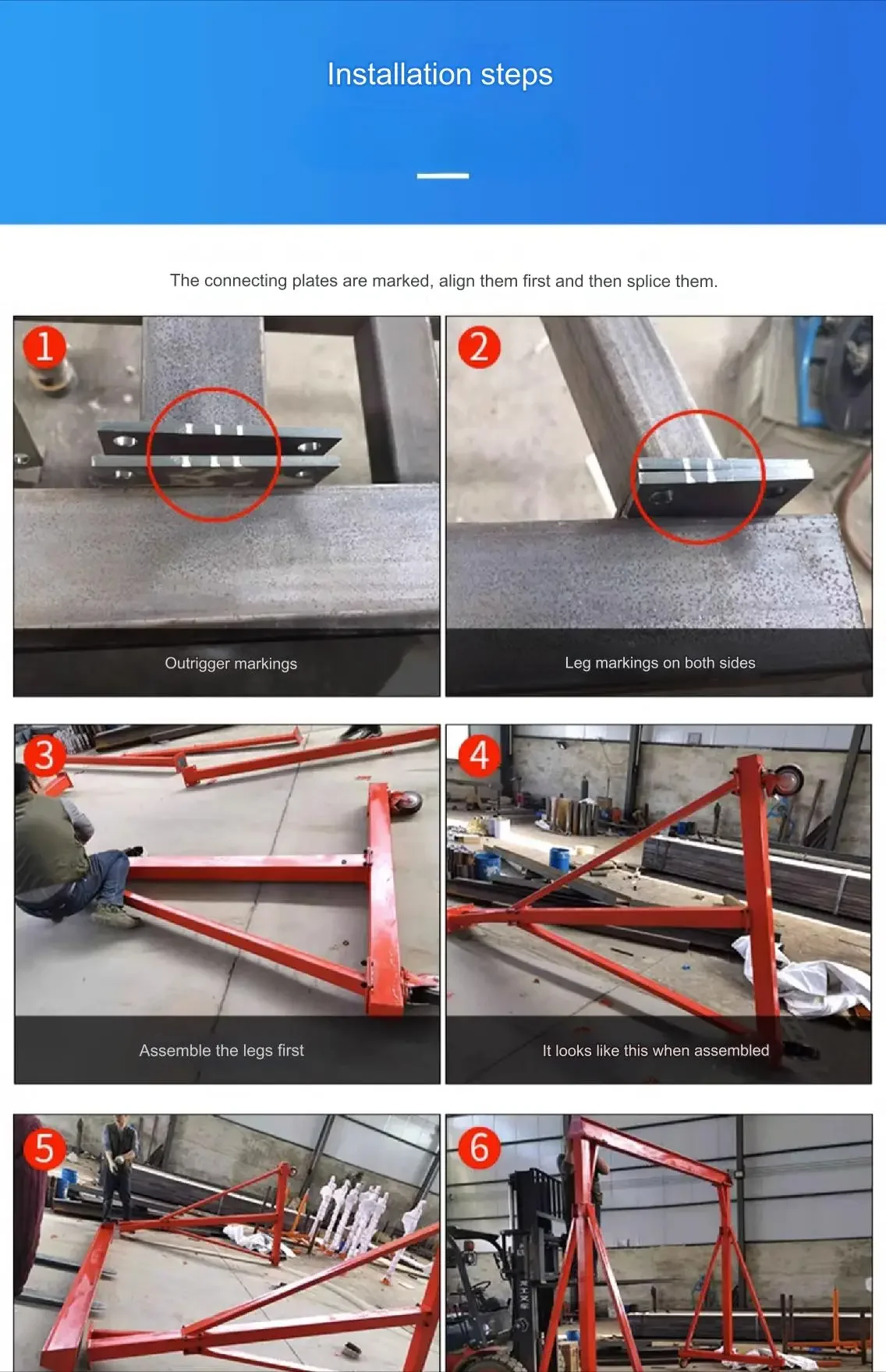 Installation steps

The connecting plates are marked, align them first and then splice them.

1

Outrigger markings

2

Leg markings on both sides

3

Assemble the legs first

4

It looks like this when assembled

5

6