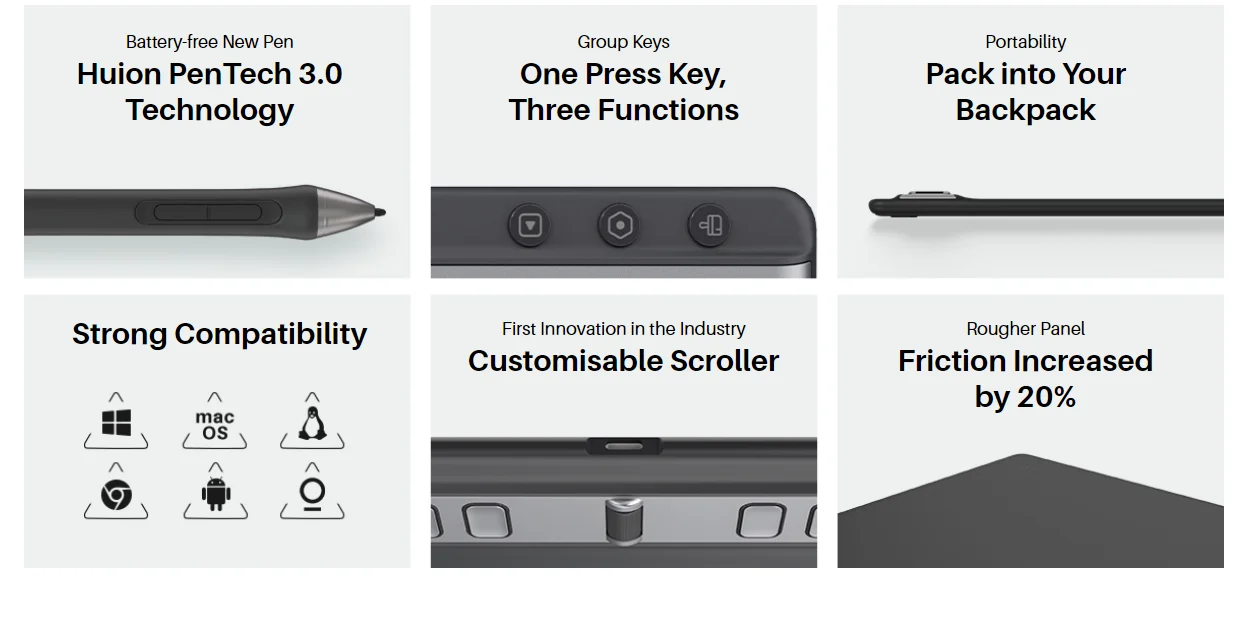 Battery-free New Pen
Huion PenTech 3.0 Technology

Group Keys
One Press Key, Three Functions

Portability
Pack into Your Backpack

Strong Compatibility

mac OS

First Innovation in the Industry
Customisable Scroller

Rougher Panel
Friction Increased by 20%