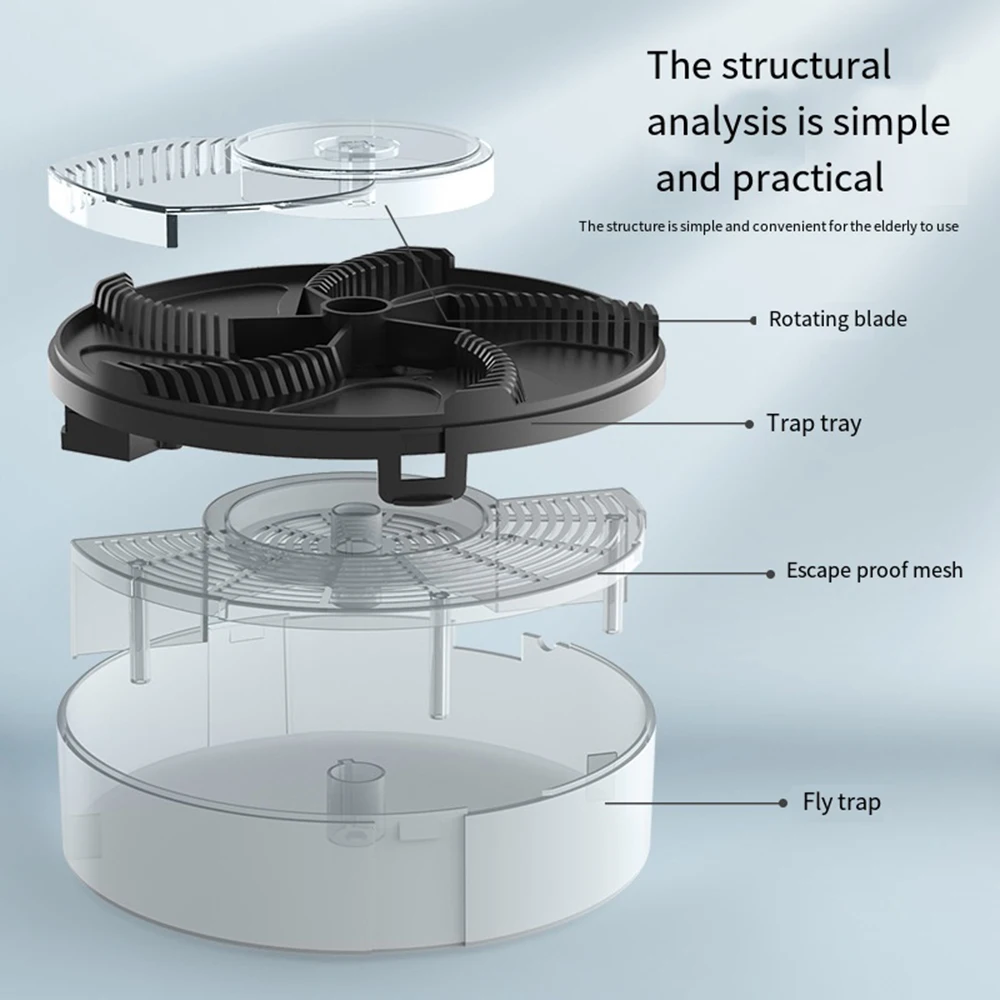 The structural analysis is simple and practical

The structure is simple and convenient for the elderly to use

Rotating blade

Trap tray

Escape proof mesh

Fly trap