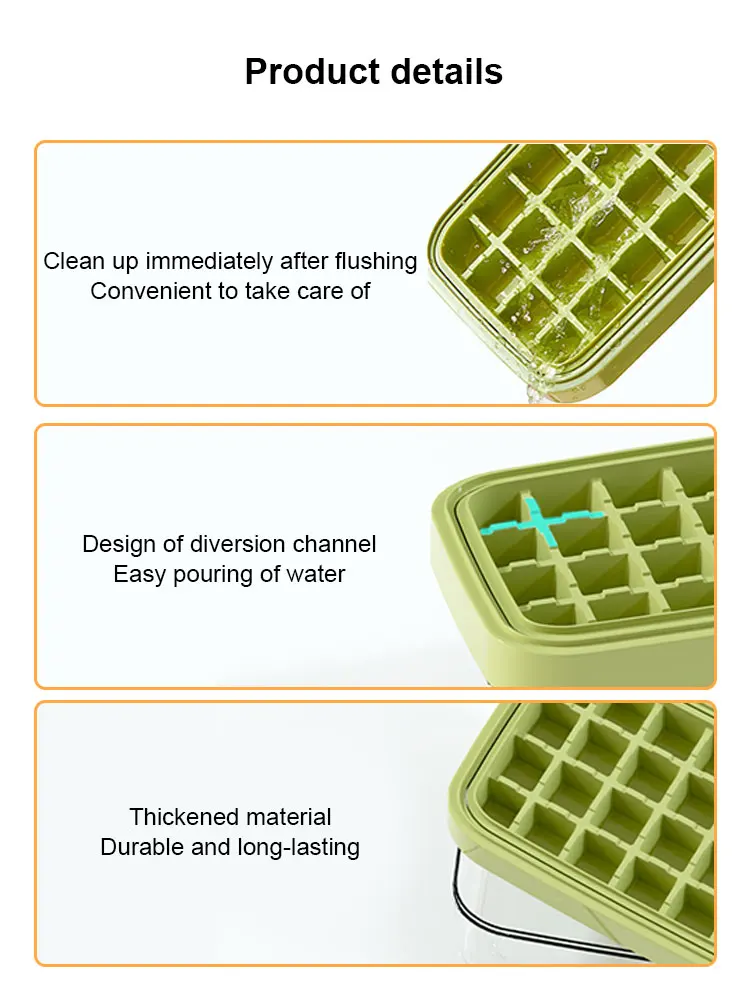 Product details

Clean up immediately after flushing
Convenient to take care of

Design of diversion channel
Easy pouring of water

Thickened material
Durable and long-lasting