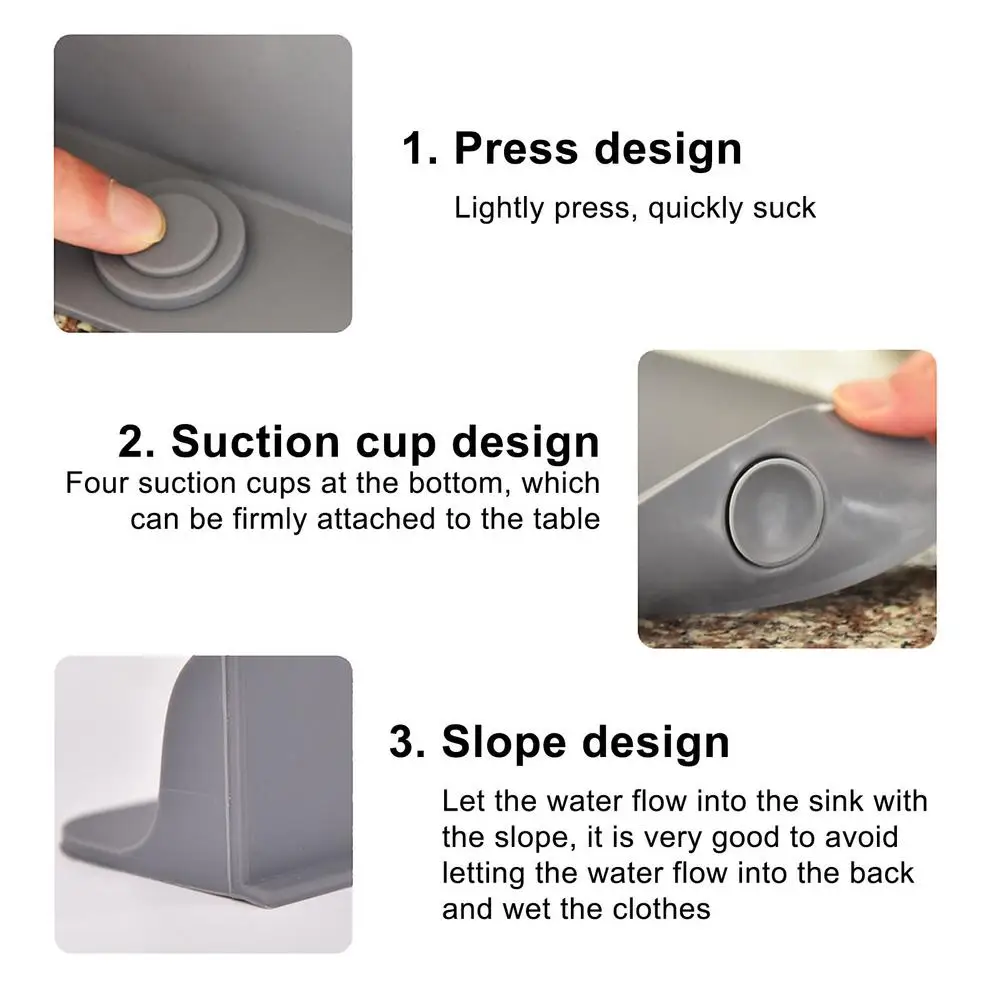 1. Press design
Lightly press, quickly suck

2. Suction cup design
Four suction cups at the bottom, which can be firmly attached to the table

3. Slope design
Let the water flow into the sink with the slope, it is very good to avoid letting the water flow into the back and wet the clothes