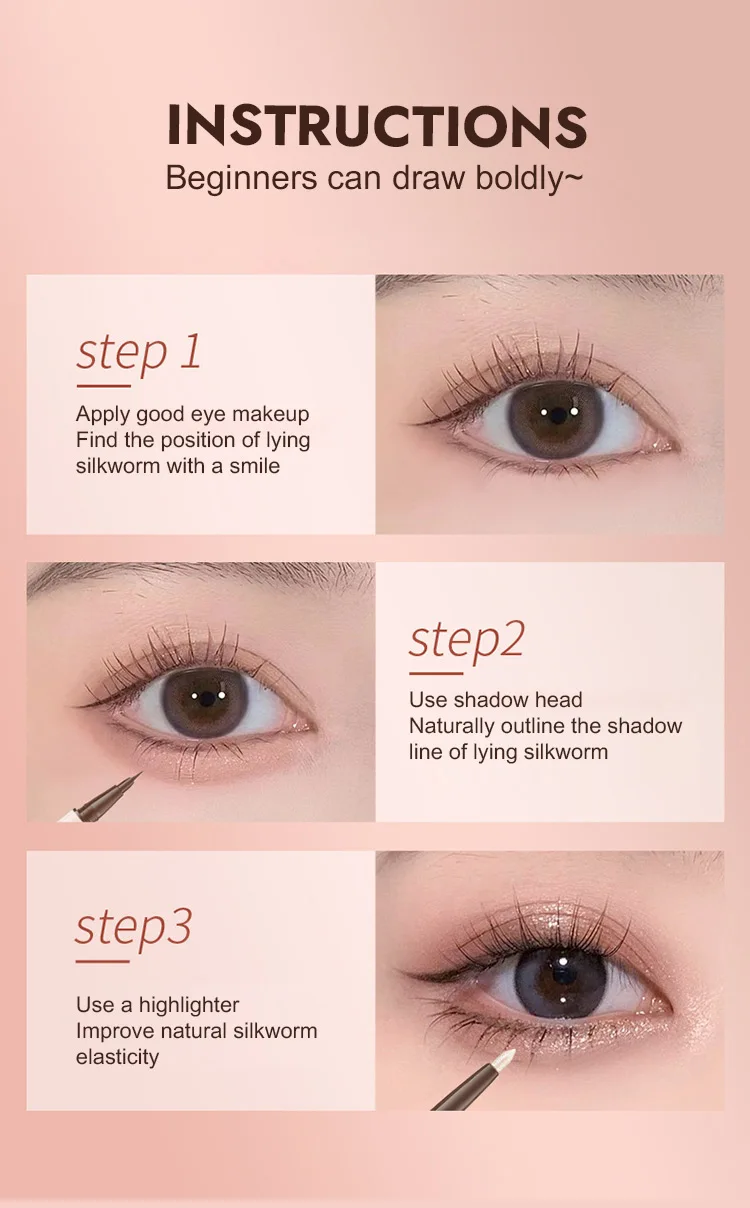 INSTRUCTIONS
Beginners can draw boldly~

step 1
Apply good eye makeup
Find the position of lying silkworm with a smile

step2
Use shadow head
Naturally outline the shadow line of lying silkworm

step3
Use a highlighter
Improve natural silkworm elasticity