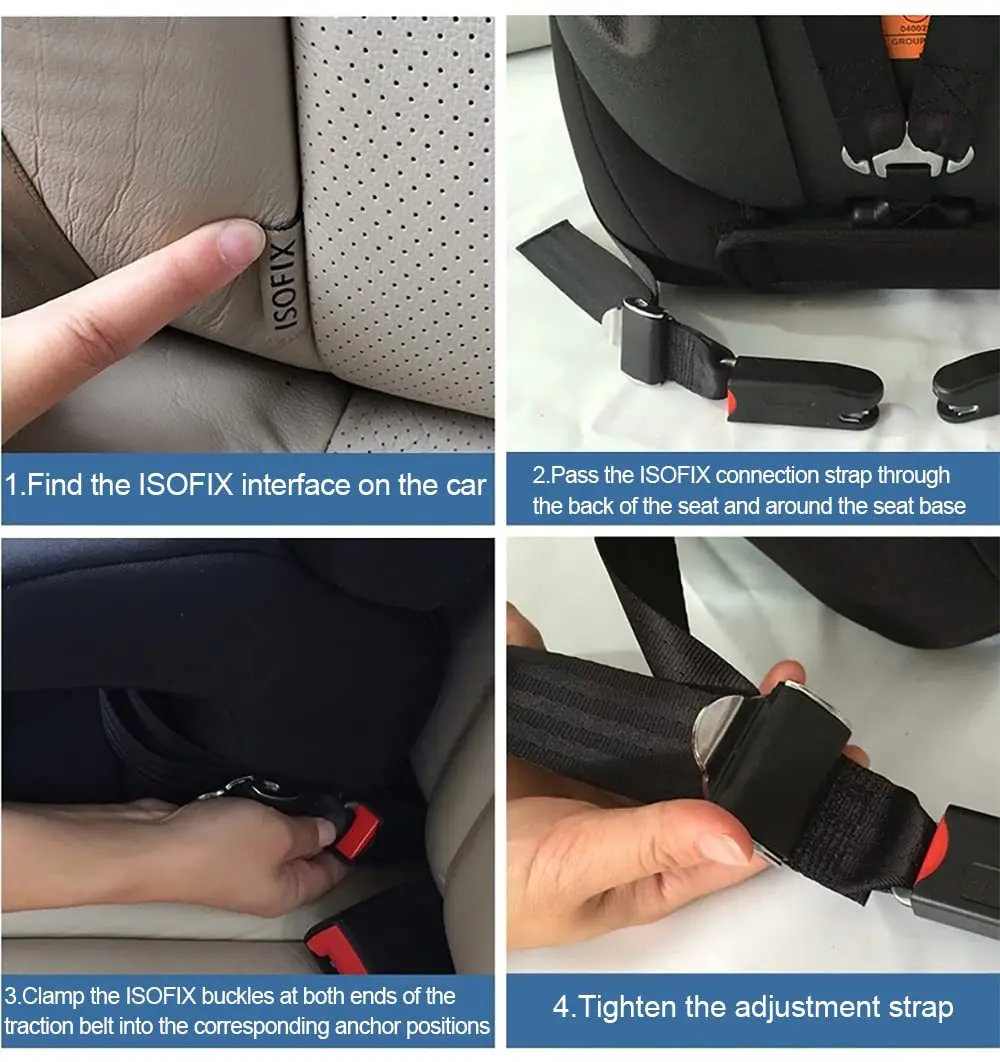 ISOFIX

04002
GROUP

1.Find the ISOFIX interface on the car

2.Pass the ISOFIX connection strap through the back of the seat and around the seat base

3.Clamp the ISOFIX buckles at both ends of the traction belt into the corresponding anchor positions

4.Tighten the adjustment strap