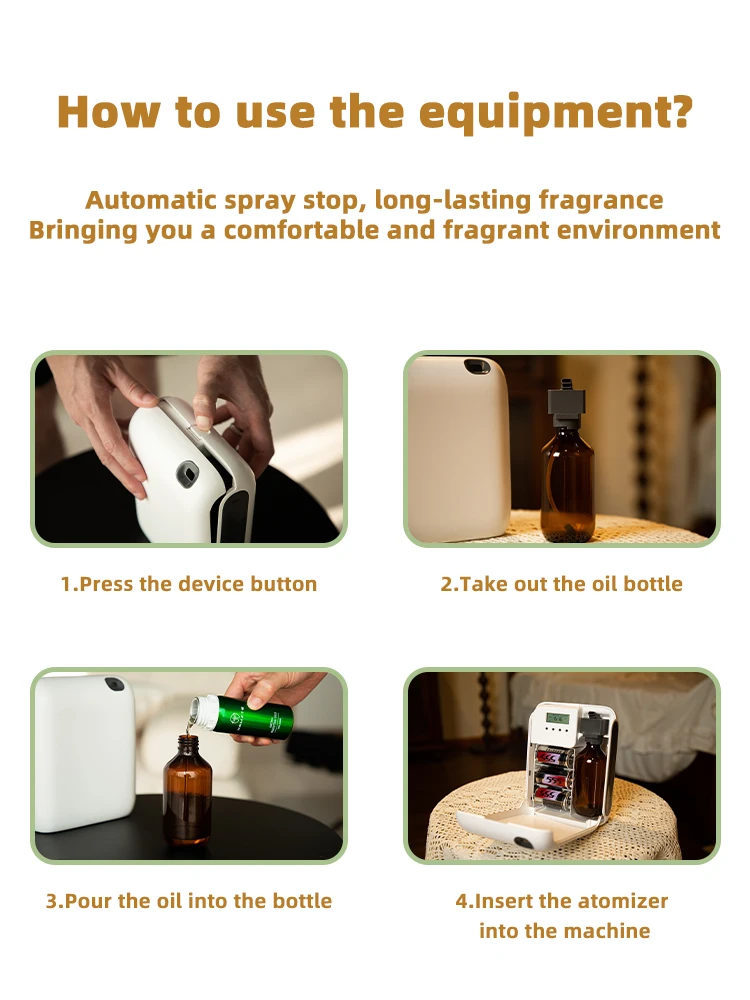 How to use the equipment?

Automatic spray stop, long-lasting fragrance
Bringing you a comfortable and fragrant environment

1.Press the device button

2.Take out the oil bottle

3.Pour the oil into the bottle

4.Insert the atomizer into the machine