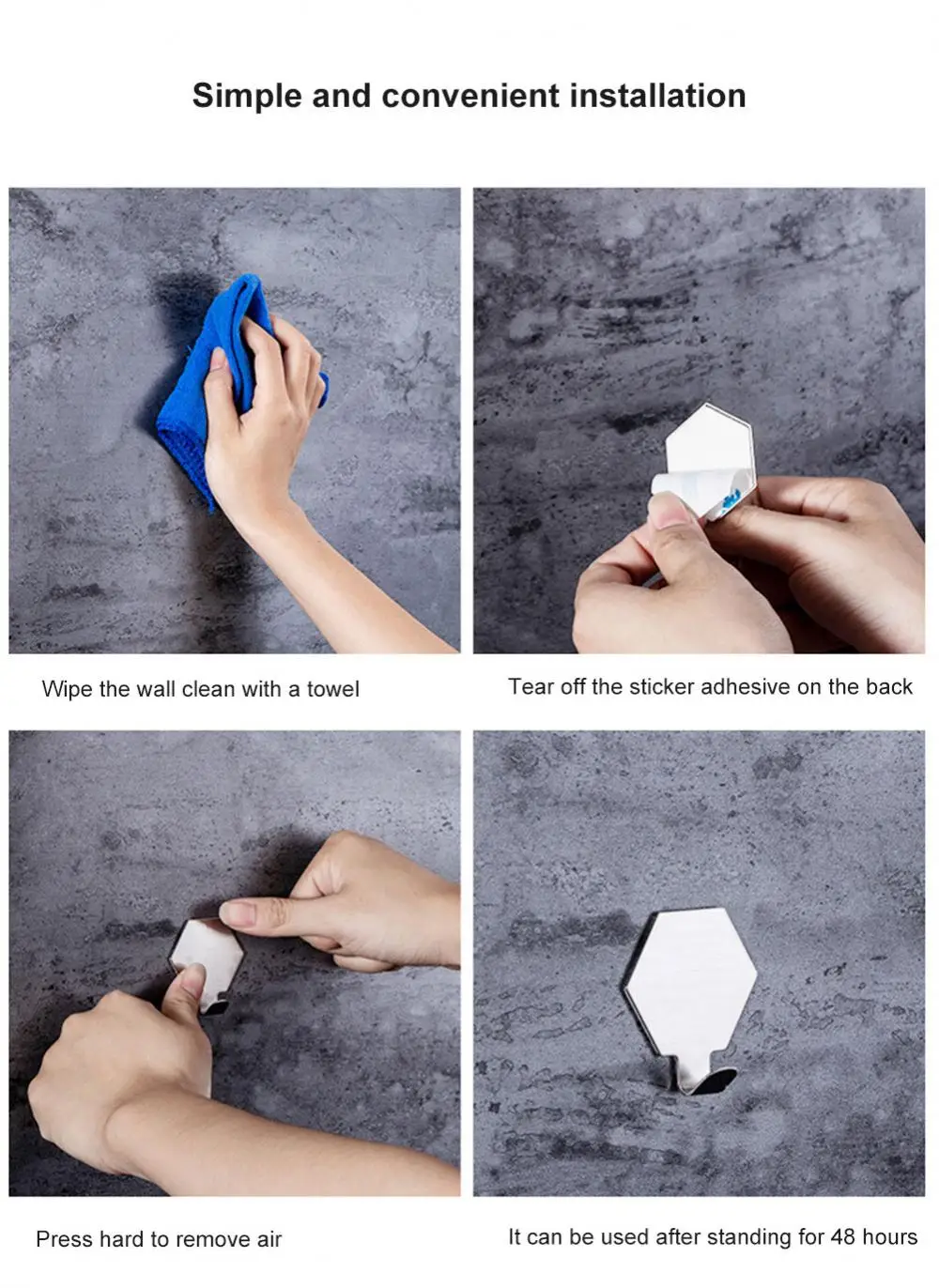 Simple and convenient installation

Wipe the wall clean with a towel

Tear off the sticker adhesive on the back

Press hard to remove air

It can be used after standing for 48 hours