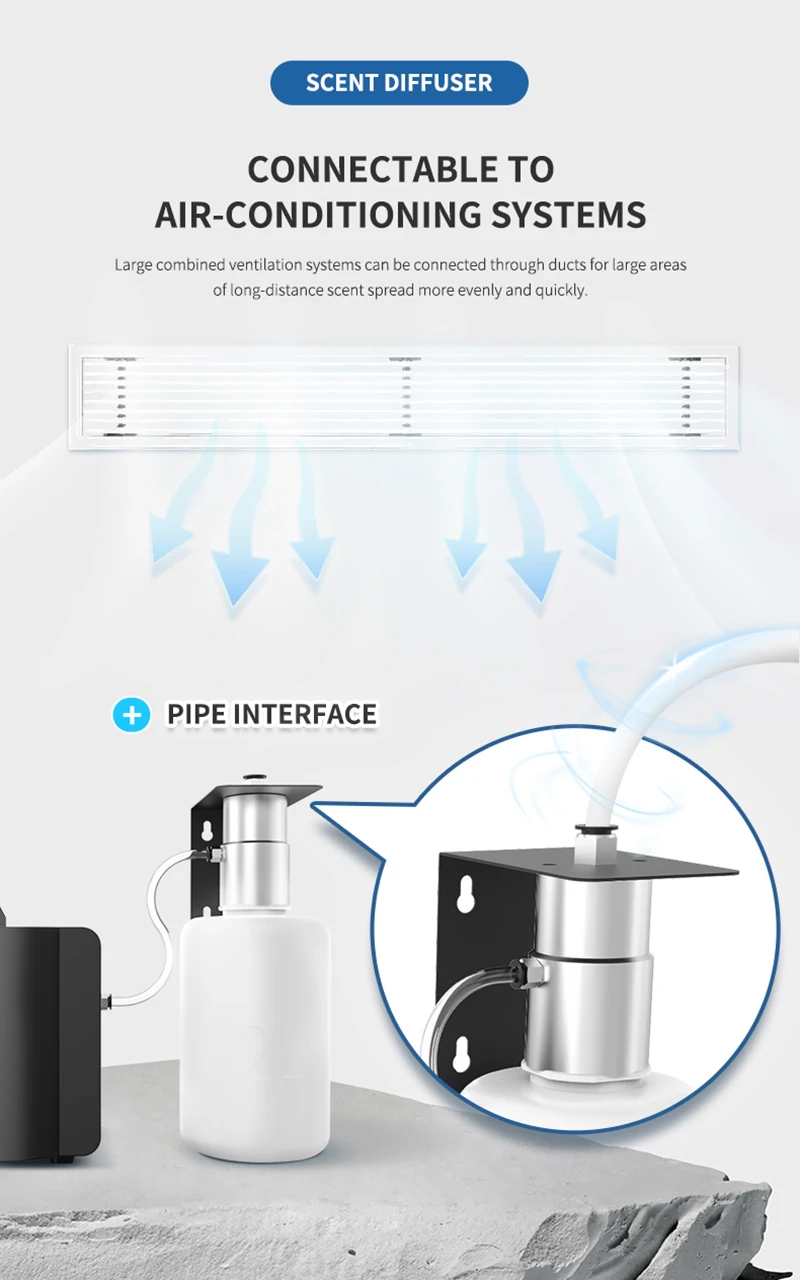 SCENT DIFFUSER

CONNECTABLE TO AIR-CONDITIONING SYSTEMS

Large combined ventilation systems can be connected through ducts for large areas of long-distance scent spread more evenly and quickly.

PIPE INTERFACE

2L