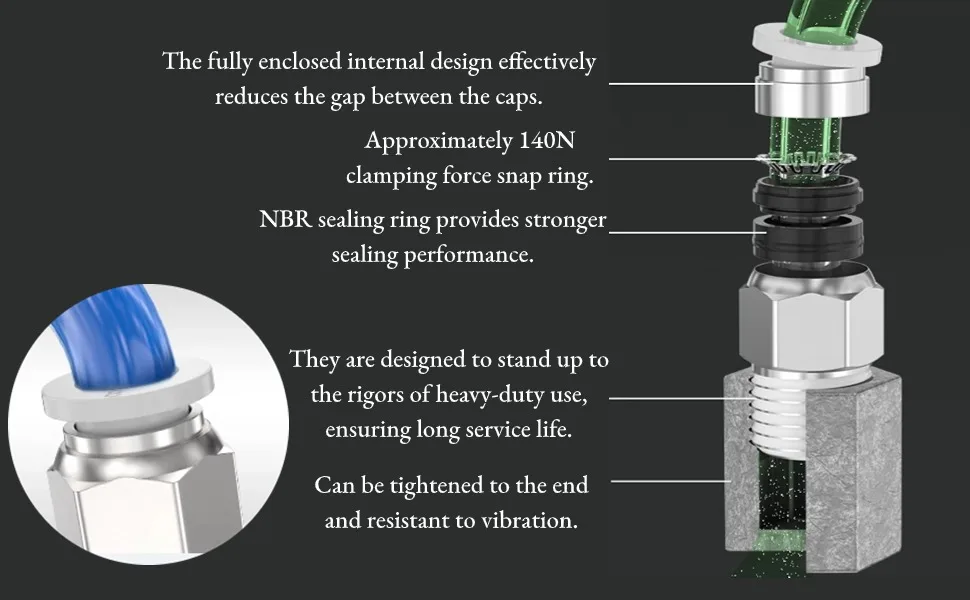 The fully enclosed internal design effectively reduces the gap between the caps.

Approximately 140N clamping force snap ring.

NBR sealing ring provides stronger sealing performance.

They are designed to stand up to the rigors of heavy-duty use, ensuring long service life.

Can be tightened to the end and resistant to vibration.