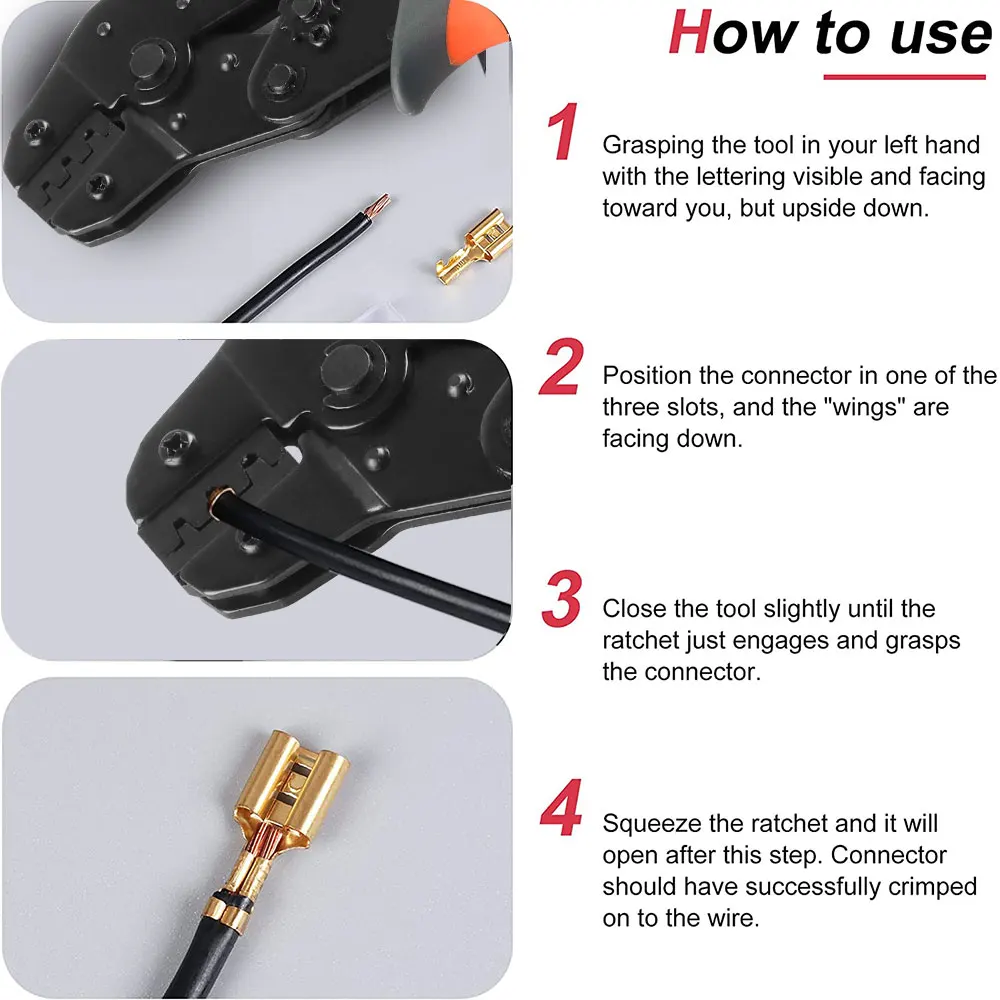 How to use

1 Grasping the tool in your left hand with the lettering visible and facing toward you, but upside down.

2 Position the connector in one of the three slots, and the "wings" are facing down.

3 Close the tool slightly until the ratchet just engages and grasps the connector.

4 Squeeze the ratchet and it will open after this step. Connector should have successfully crimped on to the wire.