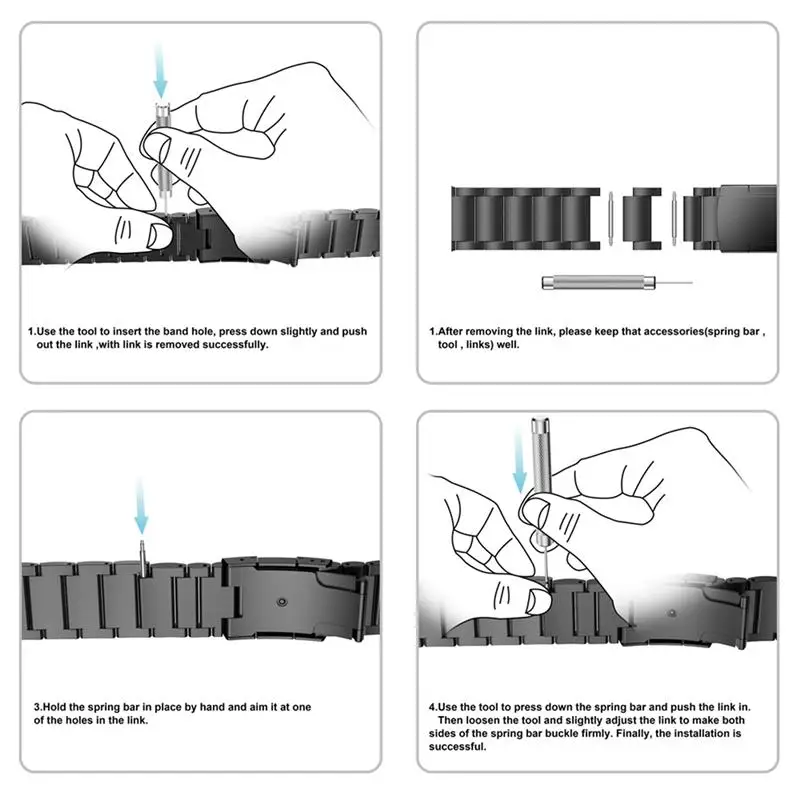 1.Use the tool to insert the band hole, press down slightly and push out the link ,with link is removed successfully.

1.After removing the link, please keep that accessories(spring bar , tool , links) well.

3.Hold the spring bar in place by hand and aim it at one of the holes in the link.

4.Use the tool to press down the spring bar and push the link in. Then loosen the tool and slightly adjust the link to make both sides of the spring bar buckle firmly. Finally, the installation is successful.