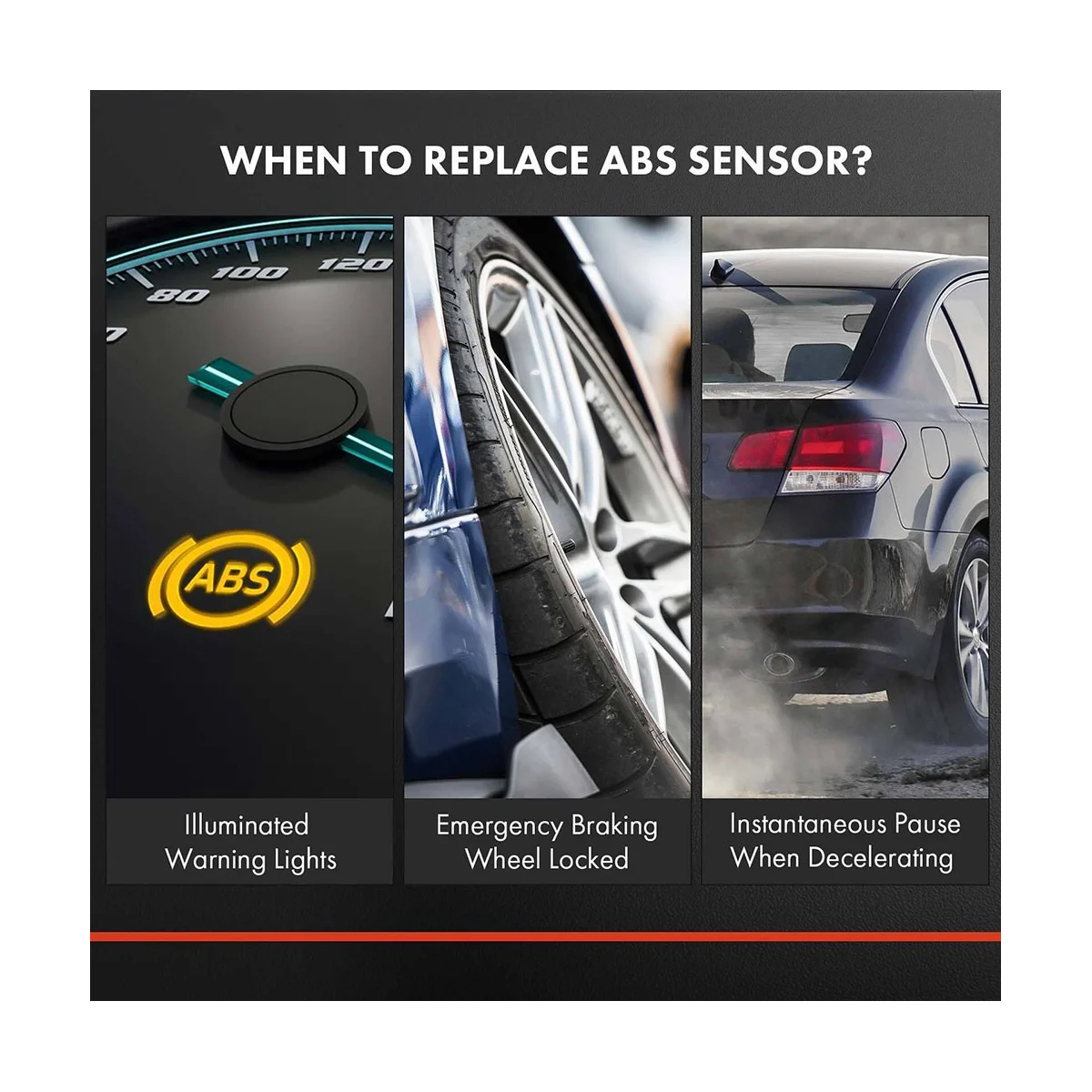 WHEN TO REPLACE ABS SENSOR?

80 100 120

ABS

Illuminated Warning Lights

Emergency Braking Wheel Locked

Instantaneous Pause When Decelerating