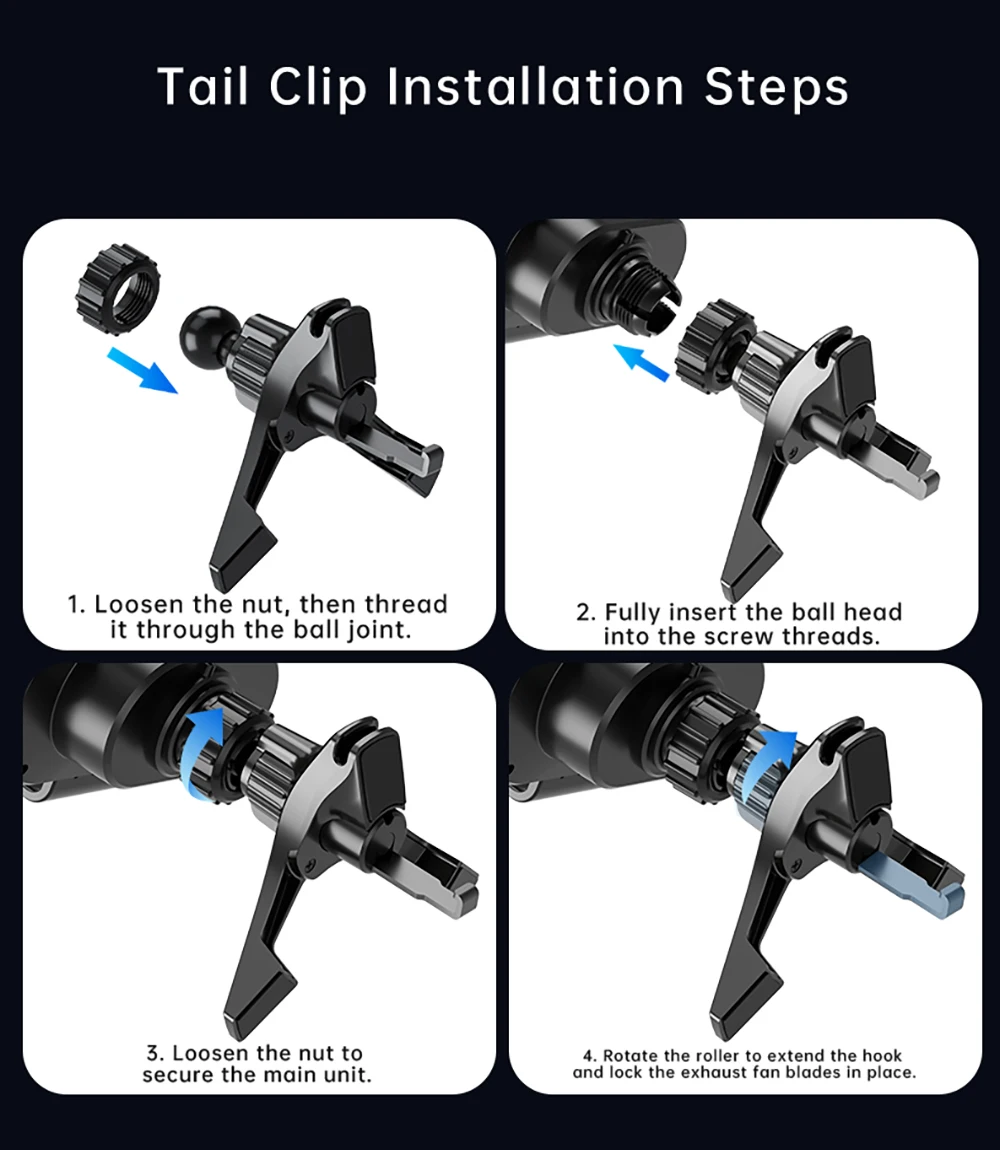 Tail Clip Installation Steps

1. Loosen the nut, then thread it through the ball joint.

2. Fully insert the ball head into the screw threads.

3. Loosen the nut to secure the main unit.

4. Rotate the roller to extend the hook and lock the exhaust fan blades in place.