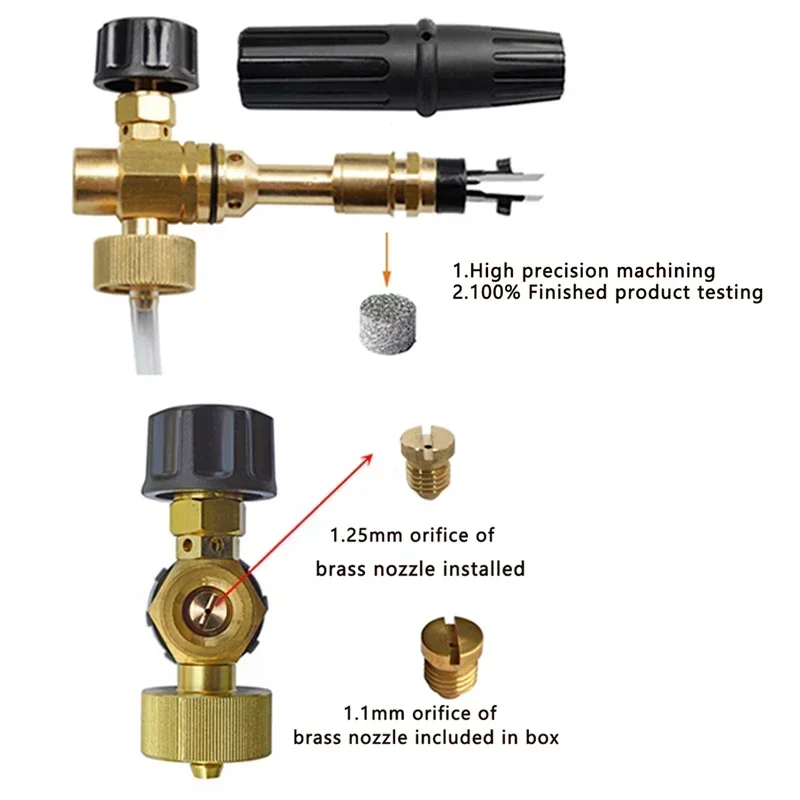 1.High precision machining
2.100% Finished product testing

1.25mm orifice of
brass nozzle installed

1.1mm orifice of
brass nozzle included in box