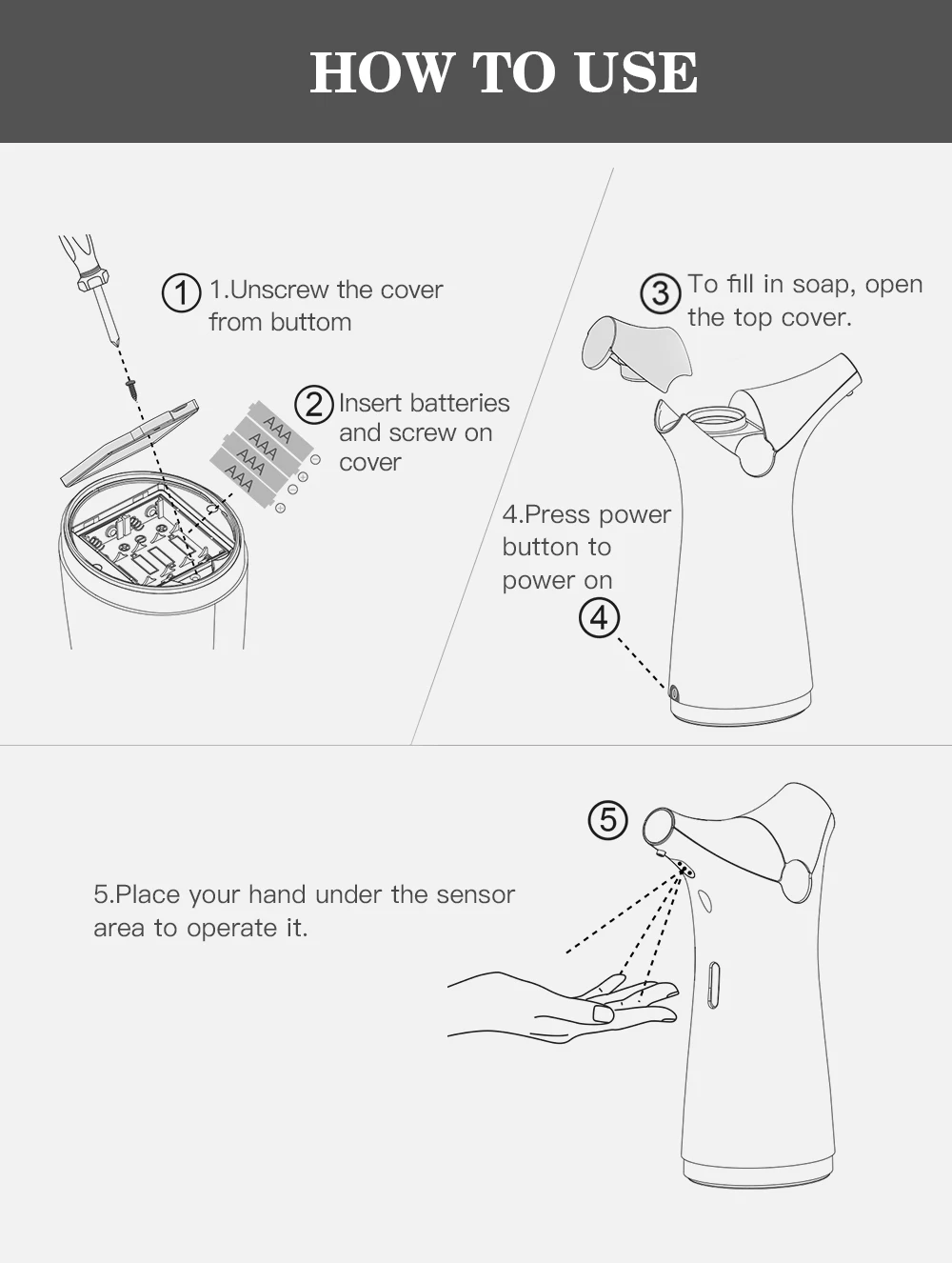 HOW TO USE

1 1.Unscrew the cover from buttom

2 Insert batteries and screw on cover

AAA
AAA
AAA
AAA

3 To fill in soap, open the top cover.

4.Press power button to power on

4

5

5.Place your hand under the sensor area to operate it.