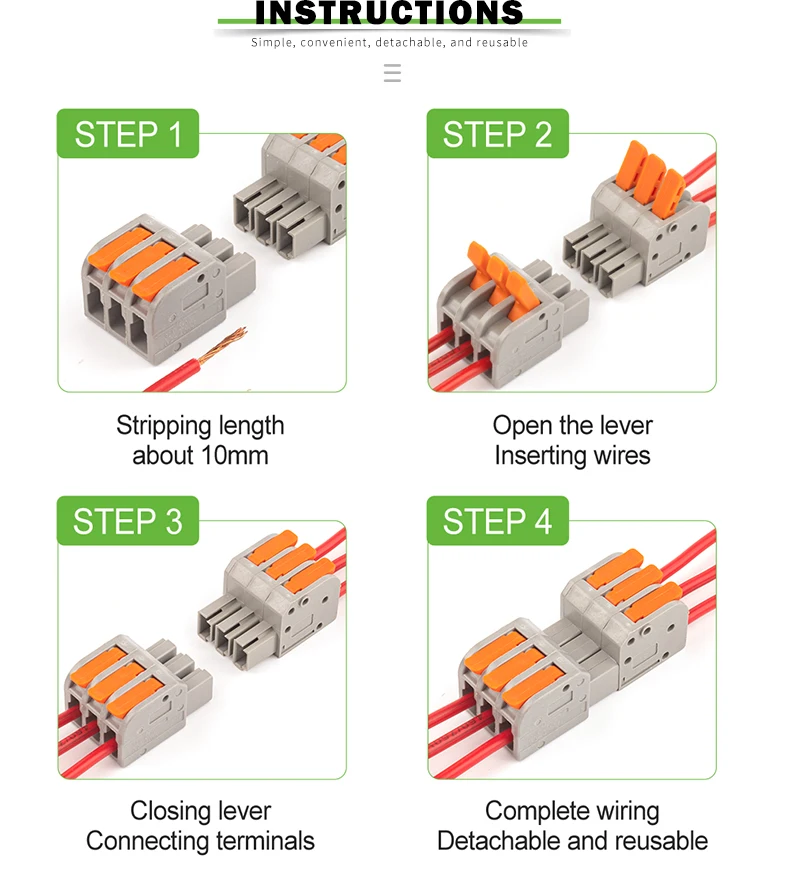 INSTRUCTIONS

Simple, convenient, detachable, and reusable

STEP 1

Stripping length
about 10mm

STEP 2

Open the lever
Inserting wires

STEP 3

Closing lever
Connecting terminals

STEP 4

Complete wiring
Detachable and reusable